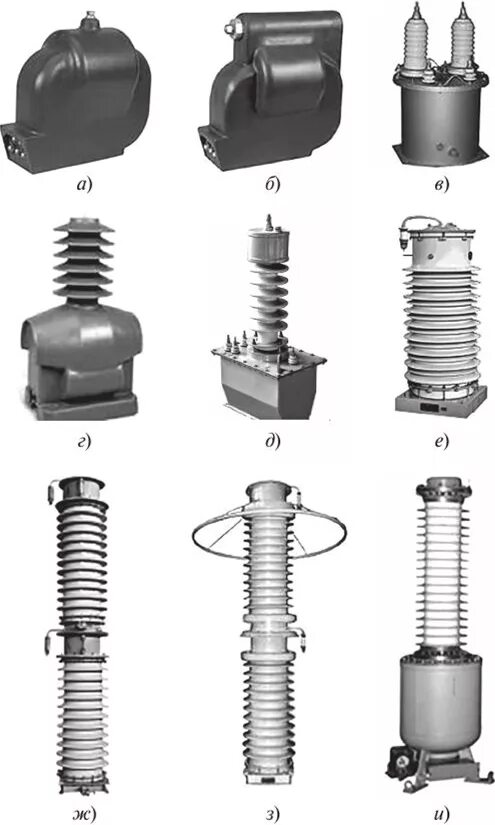 а)

б)

в)

г)

д)

е)

ж)

з)

и)