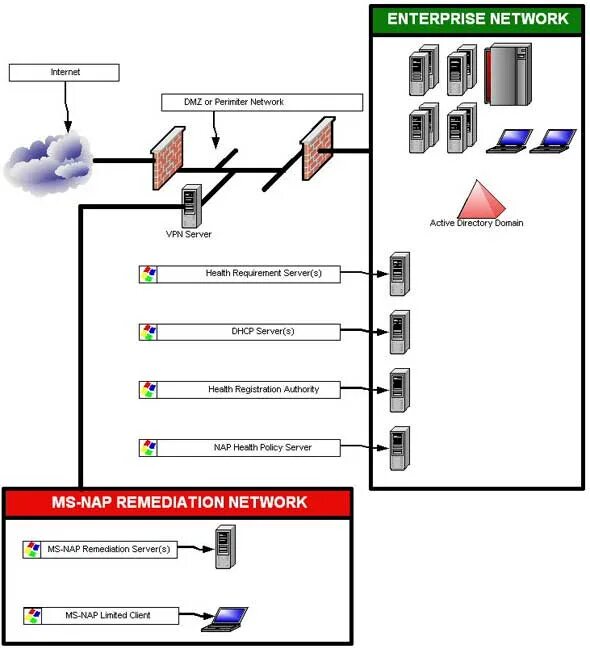 ENTERPRISE NETWORK

Internet

DMZ or Perimiter Network

VPN Server

Active Directory Domain

Health Requirement Server(s)

DHCP Server(s)

Health Registration Authority

NAP Health Policy Server

MS-NAP REMEDIATION NETWORK

MS-NAP Remediation Server(s)

MS-NAP Limited Client