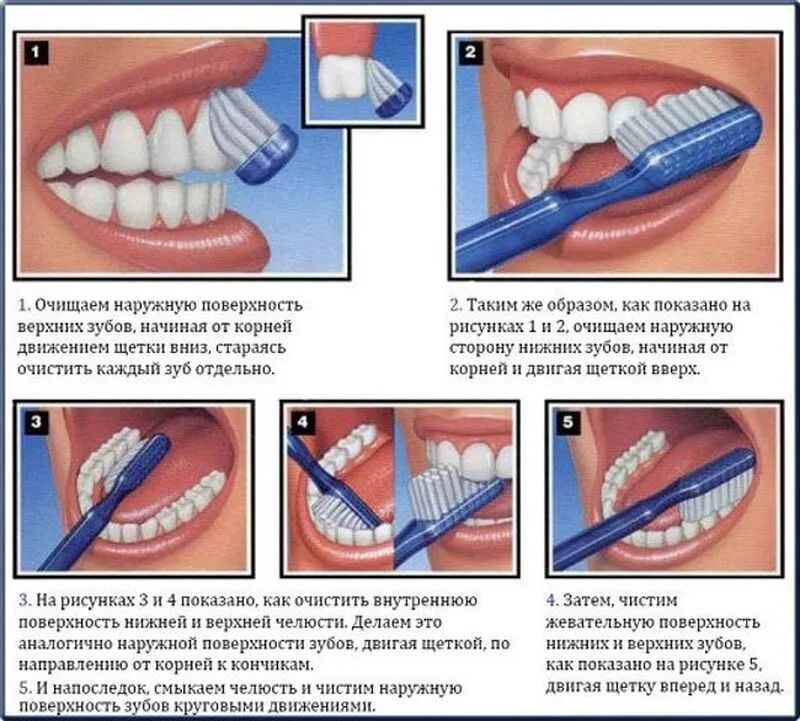 1

2

1. Очищаем наружную поверхность верхних зубов, начиная от корней движением щетки вниз, стараясь очистить каждый зуб отдельно.

2. Таким же образом, как показано на рисунках 1 и 2, очищаем наружную сторону нижних зубов, начиная от корней и двигая щеткой вверх.

3

4

5

3. На рисунках 3 и 4 показано, как очистить внутреннюю поверхность нижней и верхней челюсти. Делаем это аналогично наружной поверхности зубов, двигая щеткой, по направлению от корней к кончикам.

5. И напоследок, смыкаем челюсть и чистим наружную поверхность зубов круговыми движениями.

4. Затем, чистим жевательную поверхность нижних и верхних зубов, как показано на рисунке 5, двигая щетку вперед и назад.