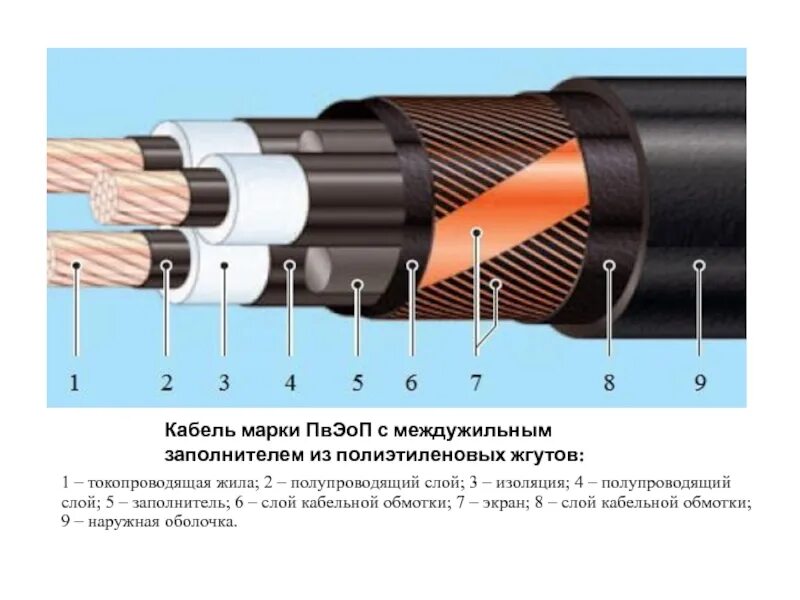 1 2 3 4 5 6 7 8 9

Кабель марки ПвЭоП с междужильным заполнителем из полиэтиленовых жгутов:

1 – токопроводящая жила; 2 – полупроводящий слой; 3 – изоляция; 4 – полупроводящий слой; 5 – заполнитель; 6 – слой кабельной обмотки; 7 – экран; 8 – слой кабельной обмотки; 9 – наружная оболочка.