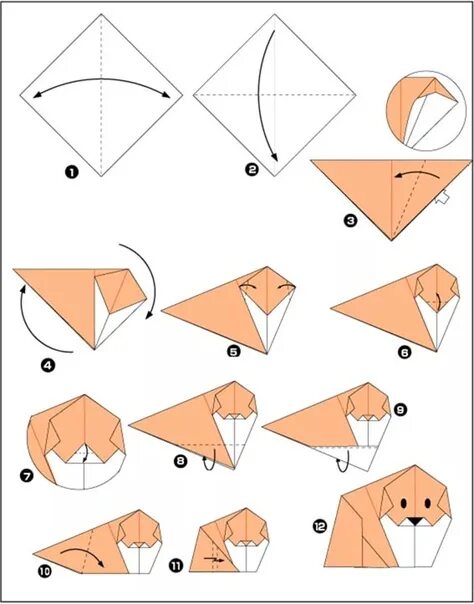 1
2
3
4
5
6
7
8
9
10
11
12