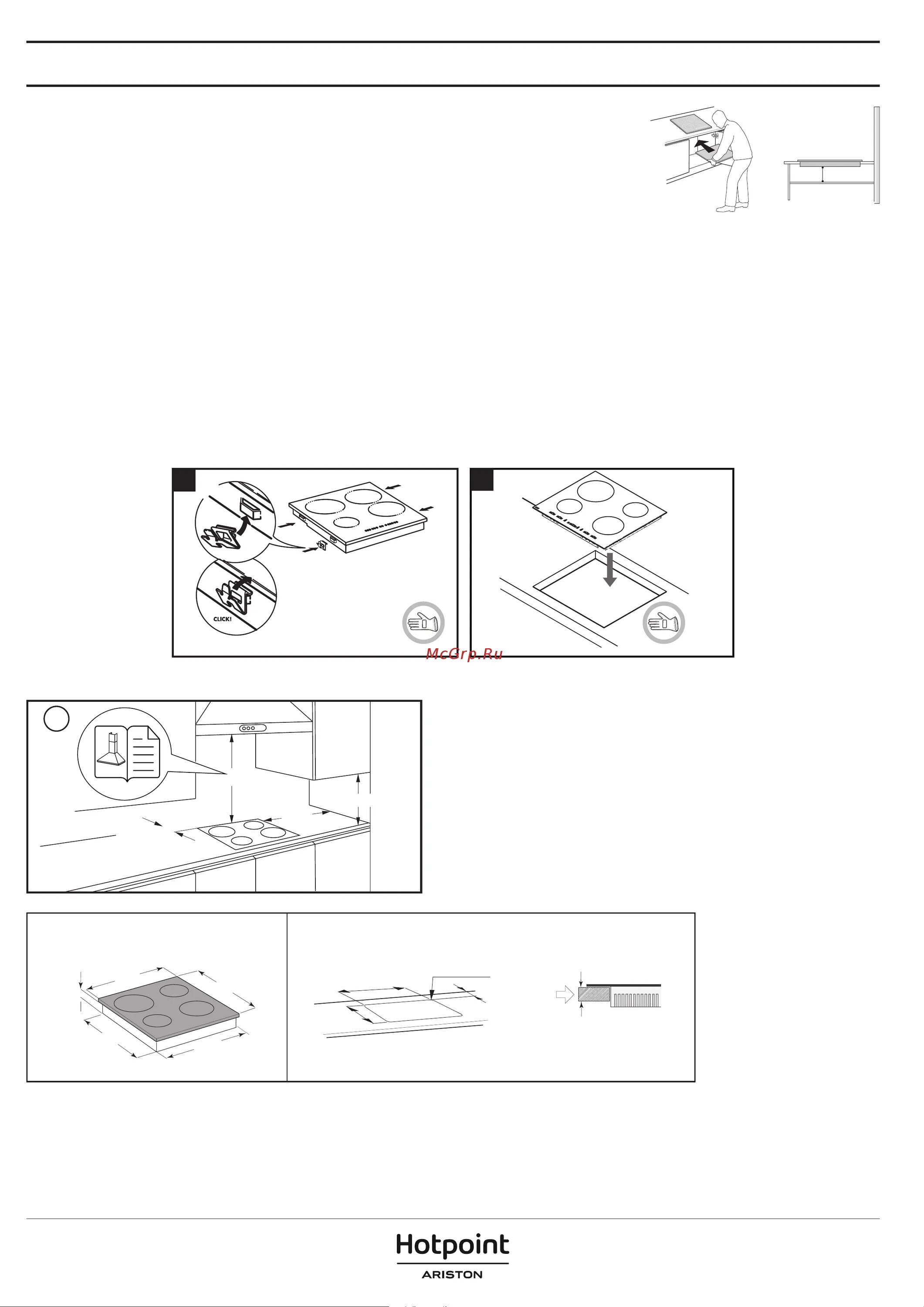 CLICK!

McGrp.Ru

Hotpoint
ARISTON