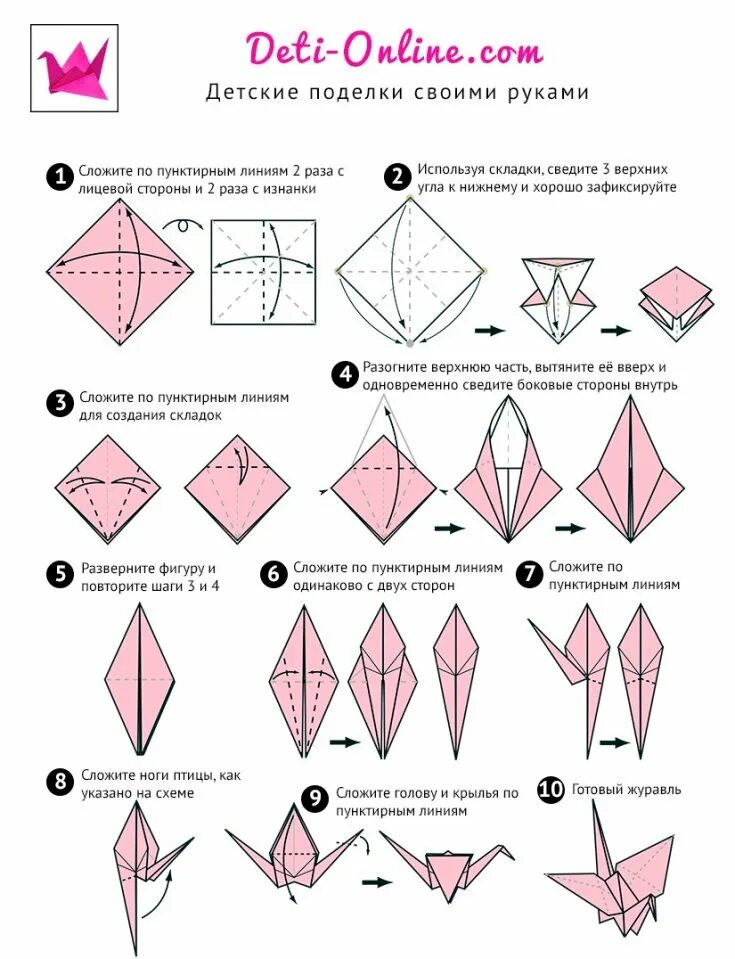 Deti-Online.com
Детские поделки своими руками

1 Сложите по пунктирным линиям 2 раза с лицевой стороны и 2 раза с изнанки

2 Используя складки, сведите 3 верхних угла к нижнему и хорошо зафиксируйте

3 Сложите по пунктирным линиям для создания складок

4 Разогните верхнюю часть, вытяните её вверх и одновременно сведите боковые стороны внутрь

5 Разверните фигуру и повторите шаги 3 и 4

6 Сложите по пунктирным линиям одинаково с двух сторон

7 Сложите по пунктирным линиям

8 Сложите ноги птицы, как указано на схеме

9 Сложите голову и крылья по пунктирным линиям

10 Готовый журавль