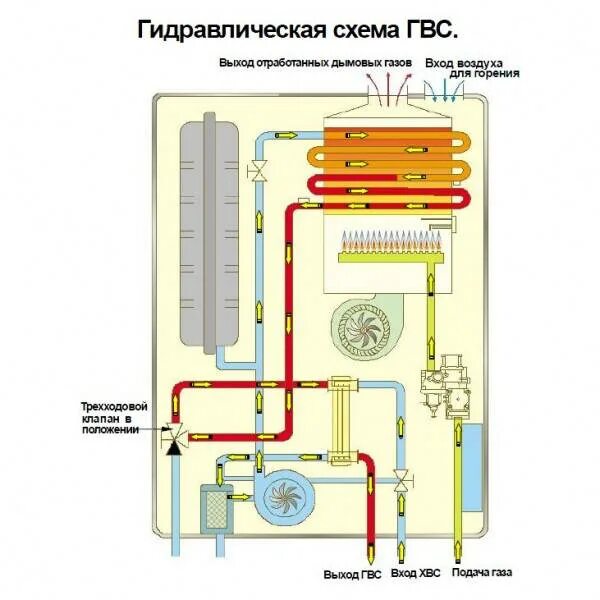 Гидравлическая схема ГВС.

Выход отработанных дымовых газов

Вход воздуха для горения

Трехходовой клапан в положении

Выход ГВС

Вход ХВС

Подача газа