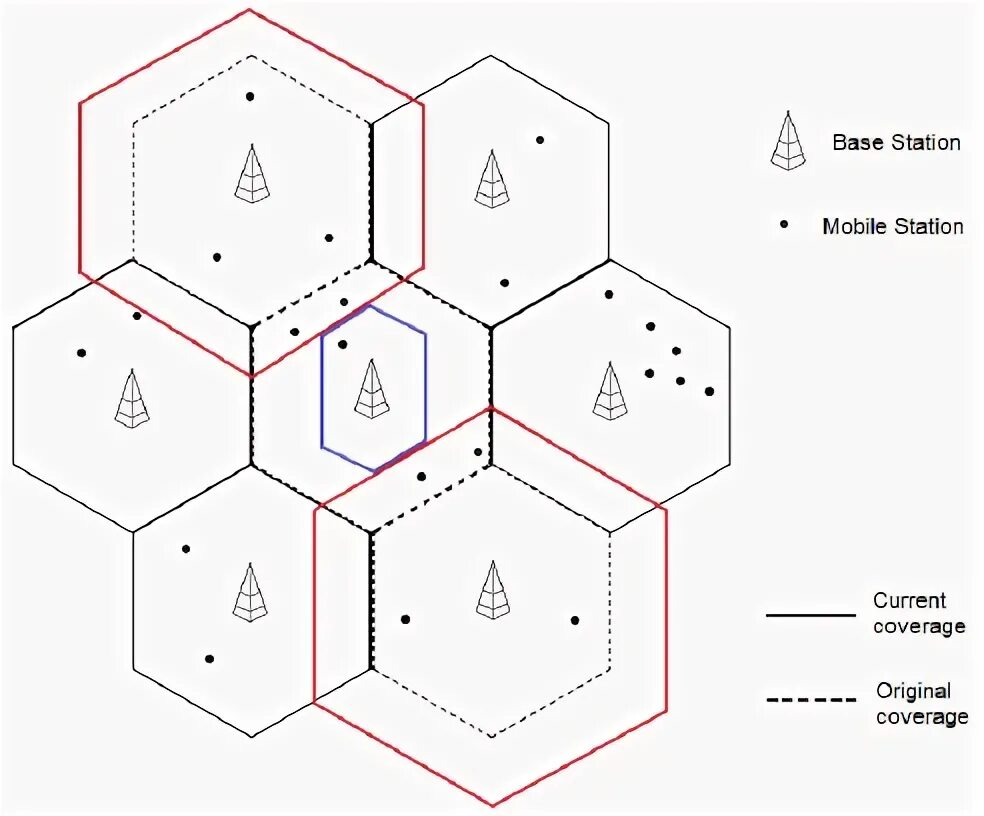 Base Station

Mobile Station

Current coverage

Original coverage