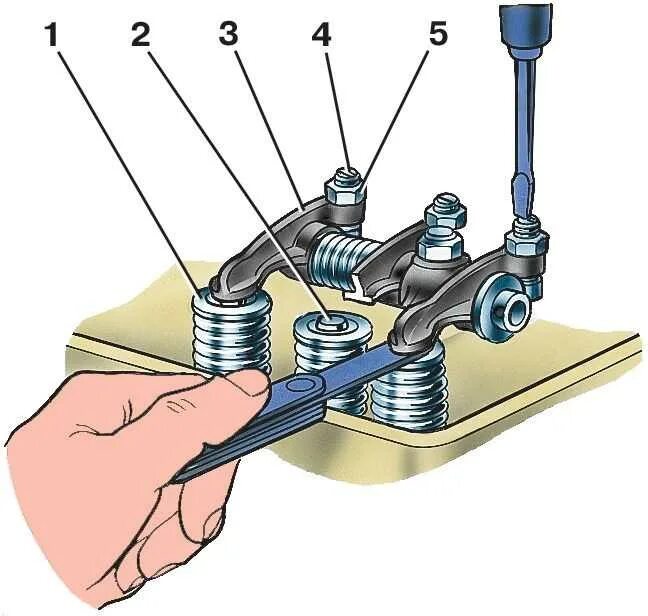 1 2 3 4 5