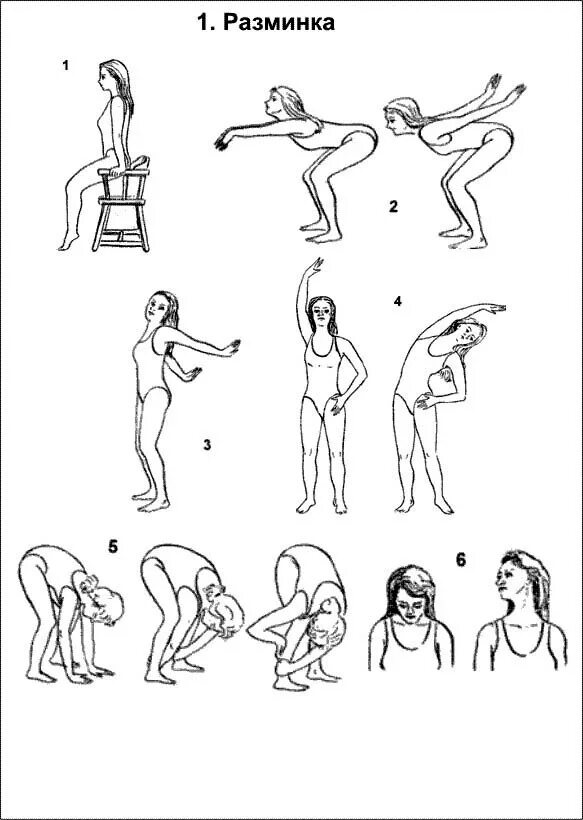 1. Разминка

1

2

3

4

5

6