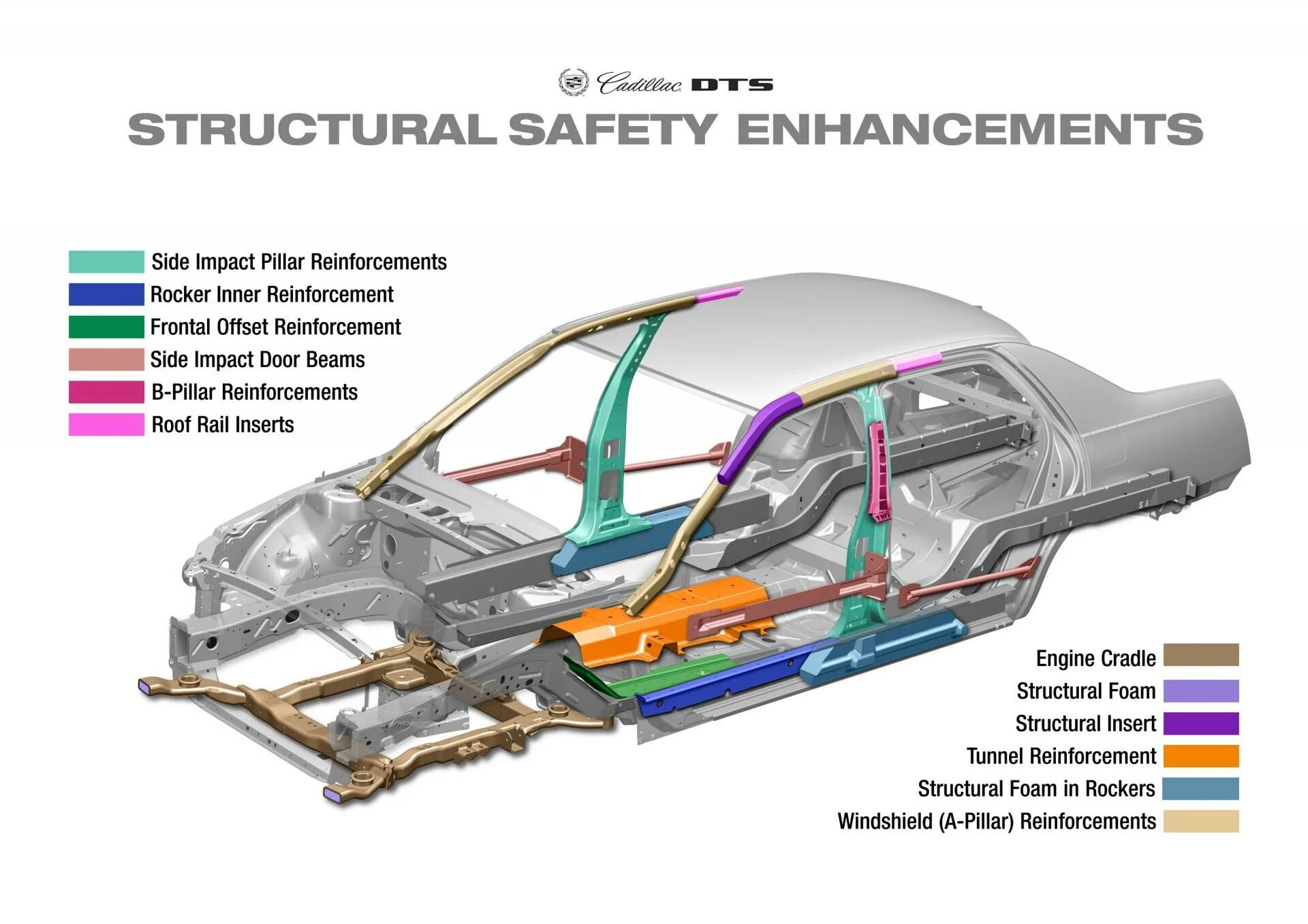 Cadillac DTS

STRUCTURAL SAFETY ENHANCEMENTS

Side Impact Pillar Reinforcements
Rocker Inner Reinforcement
Frontal Offset Reinforcement
Side Impact Door Beams
B-Pillar Reinforcements
Roof Rail Inserts

Engine Cradle
Structural Foam
Structural Insert
Tunnel Reinforcement
Structural Foam in Rockers
Windshield (A-Pillar) Reinforcements