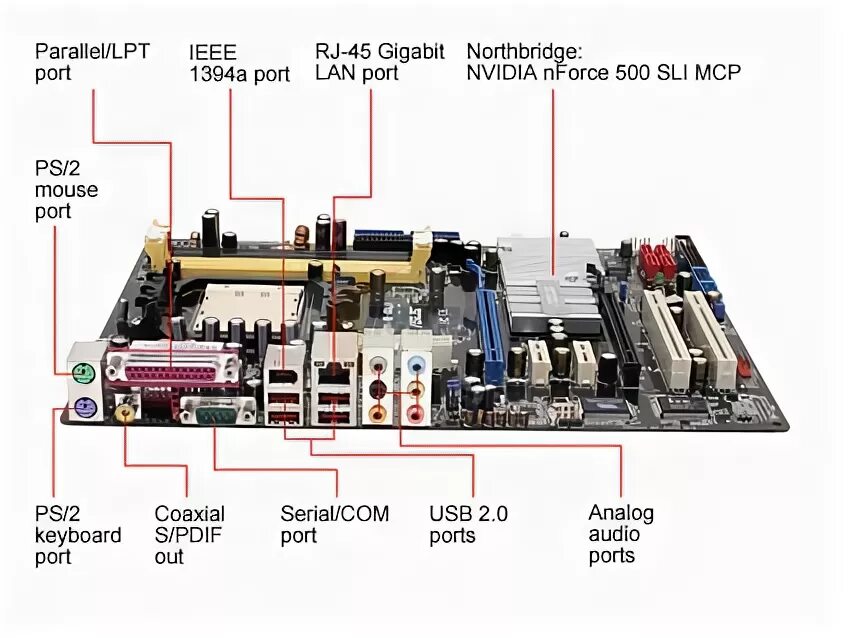 Parallel/LPT port

IEEE 1394a port

RJ-45 Gigabit LAN port

Northbridge: NVIDIA nForce 500 SLI MCP

PS/2 mouse port

PS/2 keyboard port

Coaxial S/PDIF out

Serial/COM port

USB 2.0 ports

Analog audio ports