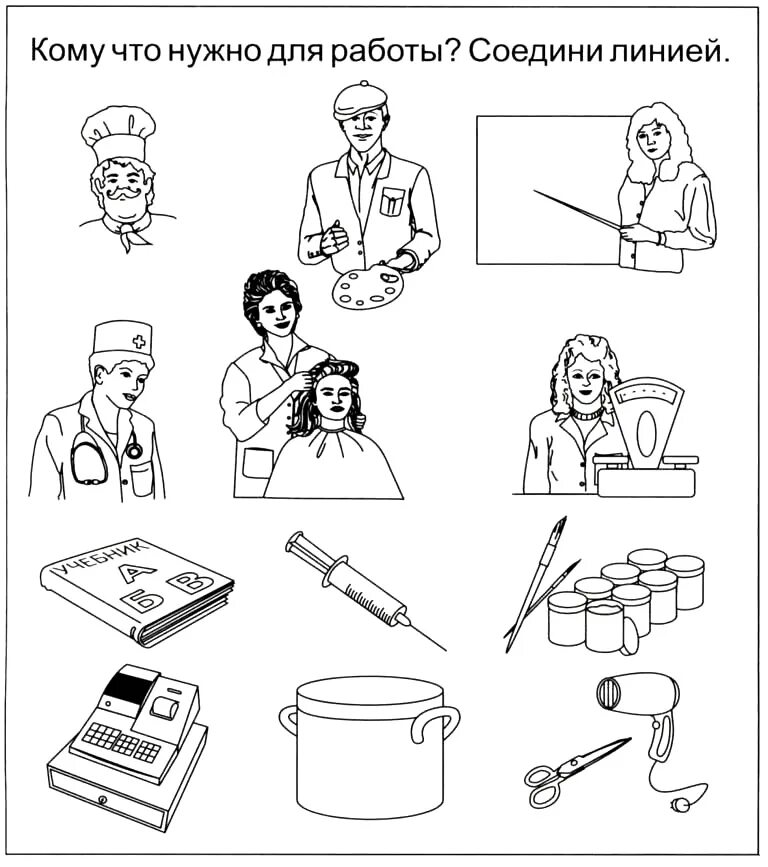 Кому что нужно для работы? Соедини линией.

УЧЕБНИК
А
Б
В