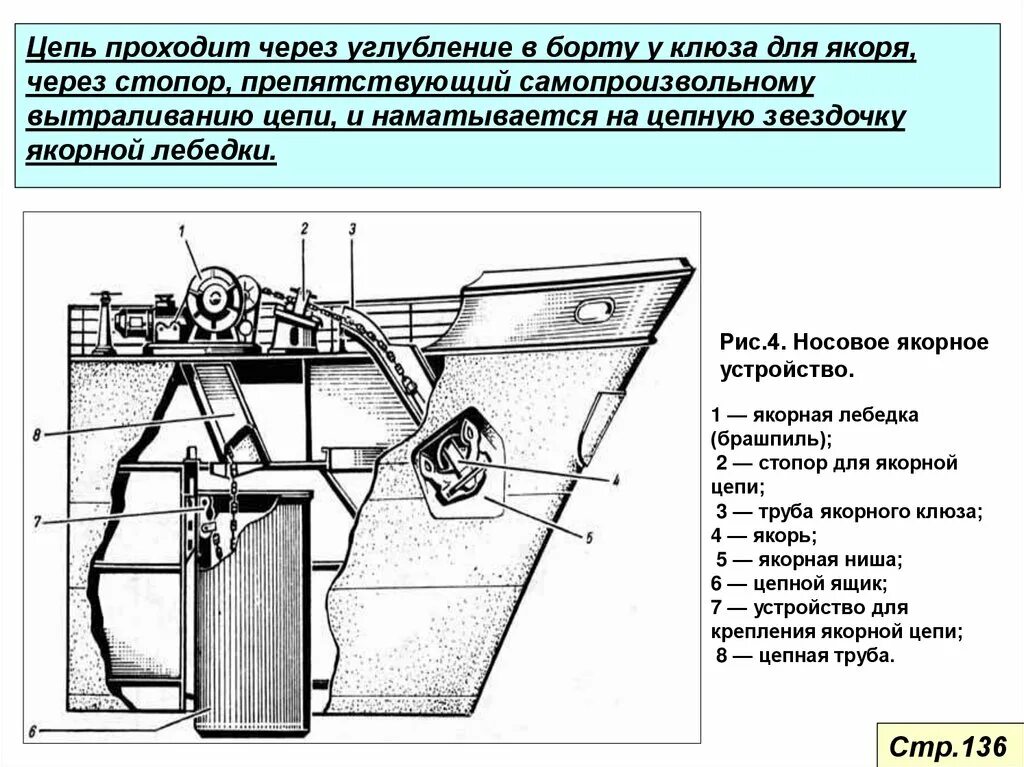 Цепь проходит через углубление в борту у клюза для якоря, через стопор, препятствующий самопроизвольному вытраливанию цепи, и наматывается на цепную звездочку якорной лебедки.

1
2
3
8
7
4
5
6

Рис.4. Носовое якорное устройство.

1 — якорная лебедка (брашпиль);
2 — стопор для якорной цепи;
3 — труба якорного клюза;
4 — якорь;
5 — якорная ниша;
6 — цепной ящик;
7 — устройство для крепления якорной цепи;
8 — цепная труба.

Стр.136