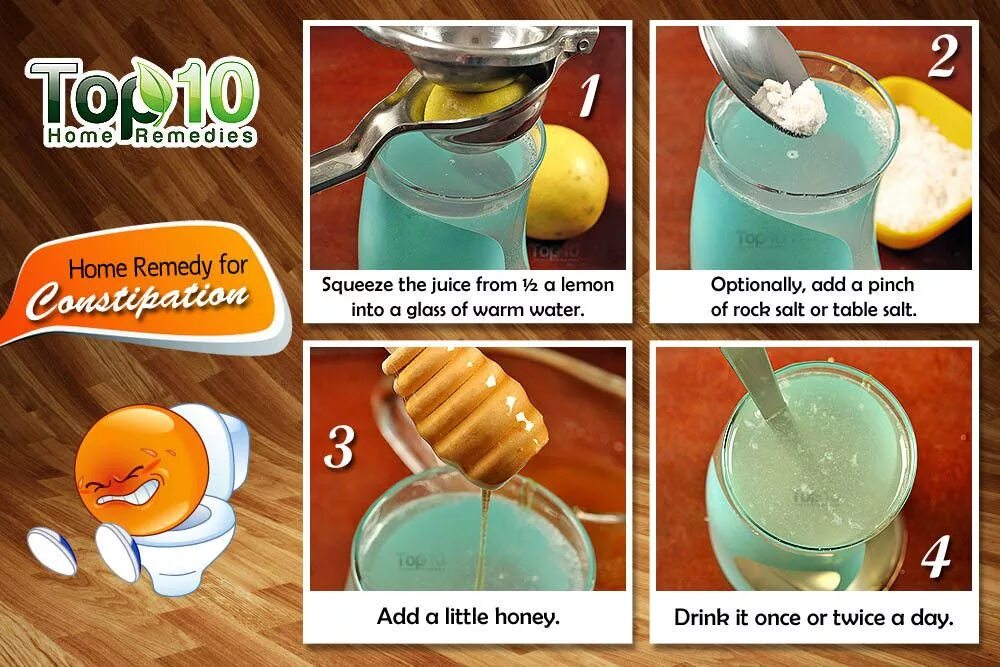 Top10 Home Remedies

Home Remedy for Constipation

1

Squeeze the juice from ½ a lemon into a glass of warm water.

2

Optionally, add a pinch of rock salt or table salt.

3

Add a little honey.

4

Drink it once or twice a day.