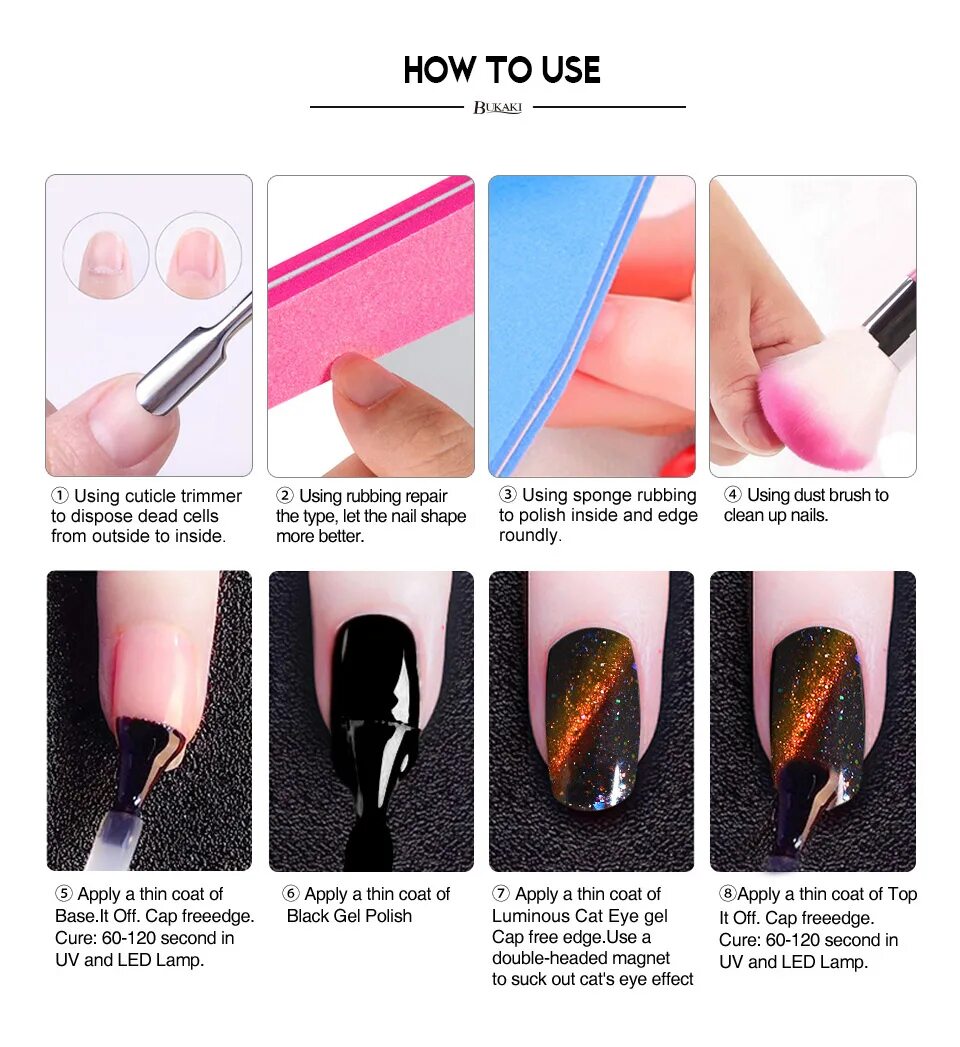 HOW TO USE

BUKAKI

① Using cuticle trimmer to dispose dead cells from outside to inside.

② Using rubbing repair the type, let the nail shape more better.

③ Using sponge rubbing to polish inside and edge roundly.

④ Using dust brush to clean up nails.

⑤ Apply a thin coat of Base.It Off. Cap freeedge. Cure: 60-120 second in UV and LED Lamp.

⑥ Apply a thin coat of Black Gel Polish

⑦ Apply a thin coat of Luminous Cat Eye gel Cap free edge.Use a double-headed magnet to suck out cat's eye effect

⑧Apply a thin coat of Top It Off. Cap freeedge. Cure: 60-120 second in UV and LED Lamp.