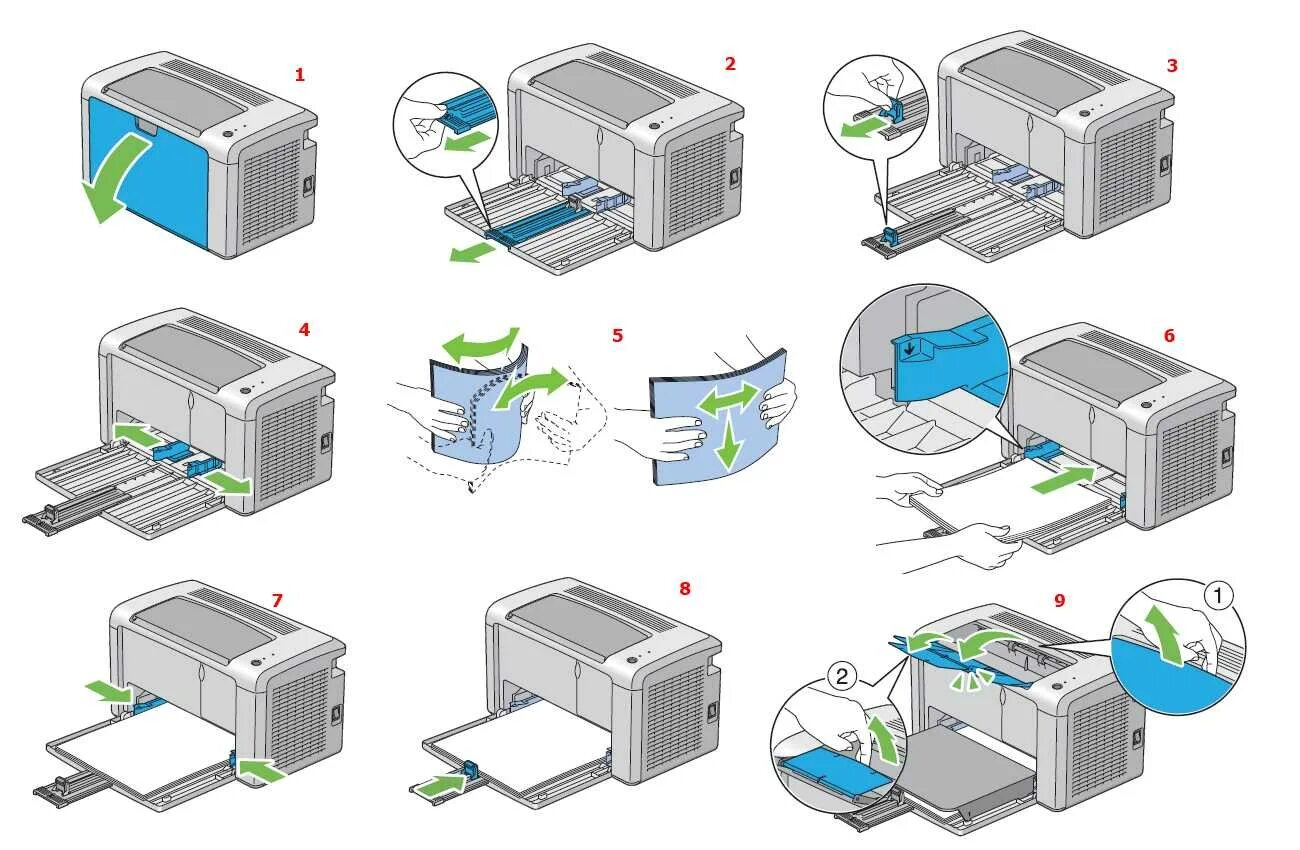 1

2

3

4

5

6

7

8

9

1

2