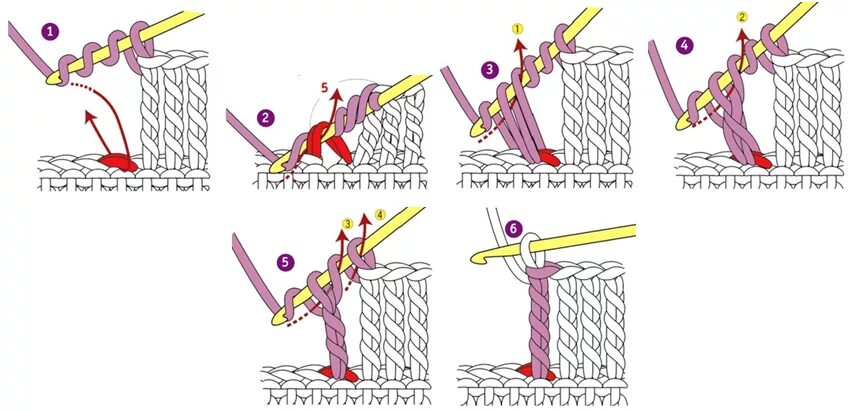 1
2
5
3
1
4
2
5
3
4
6