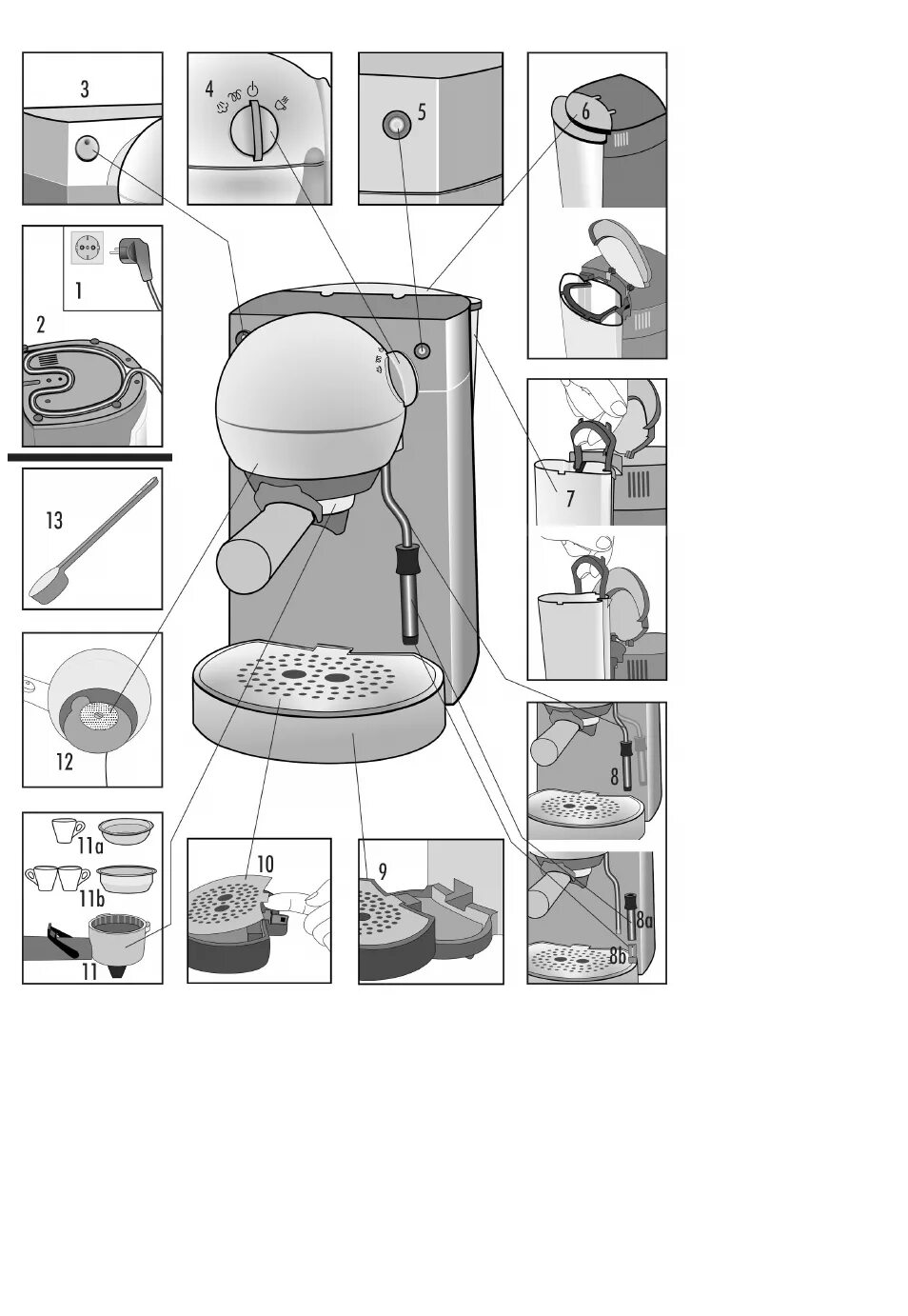 3
4
5
6
1
2
7
13
12
8
11a
11b
11
10
9
8a
8b