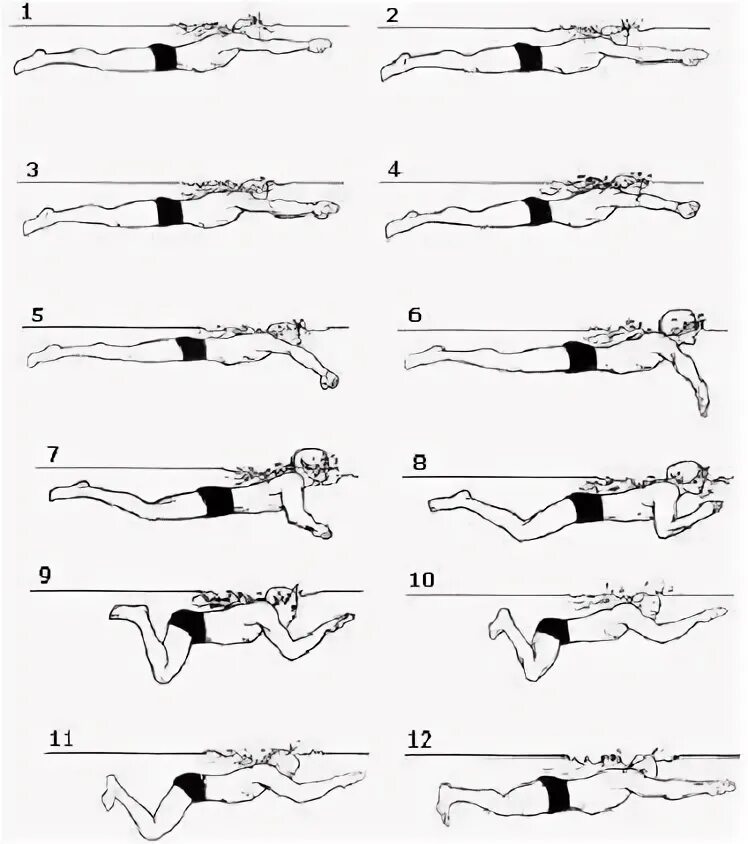 1
2
3
4
5
6
7
8
9
10
11
12