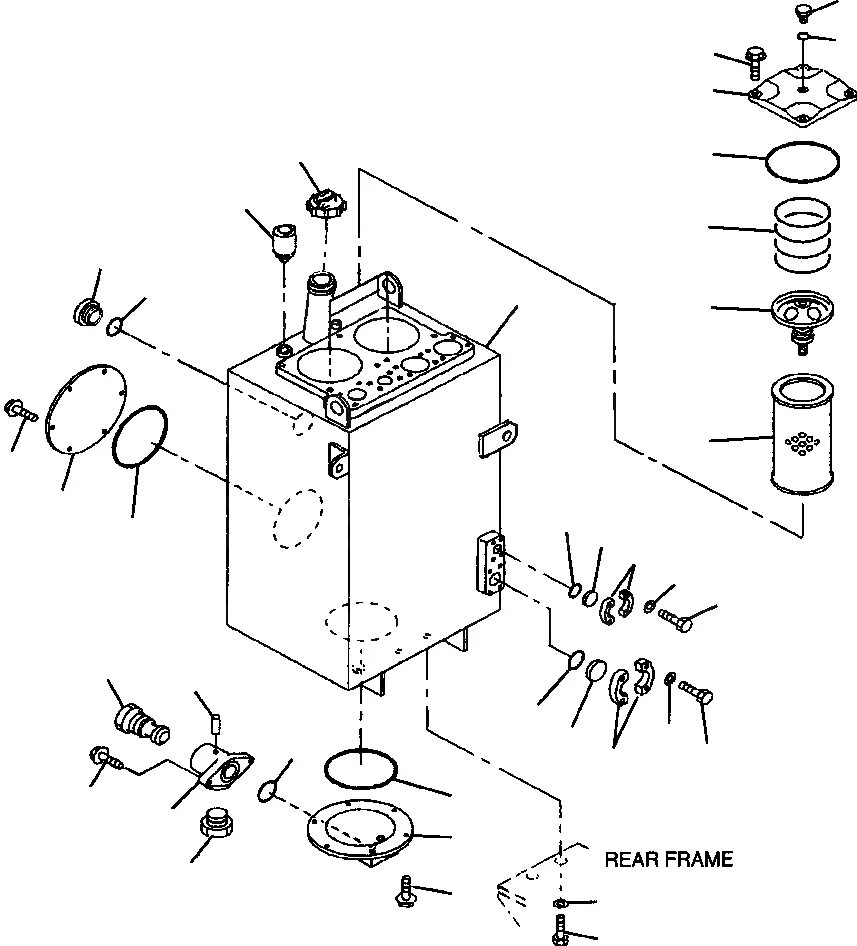 REAR FRAME