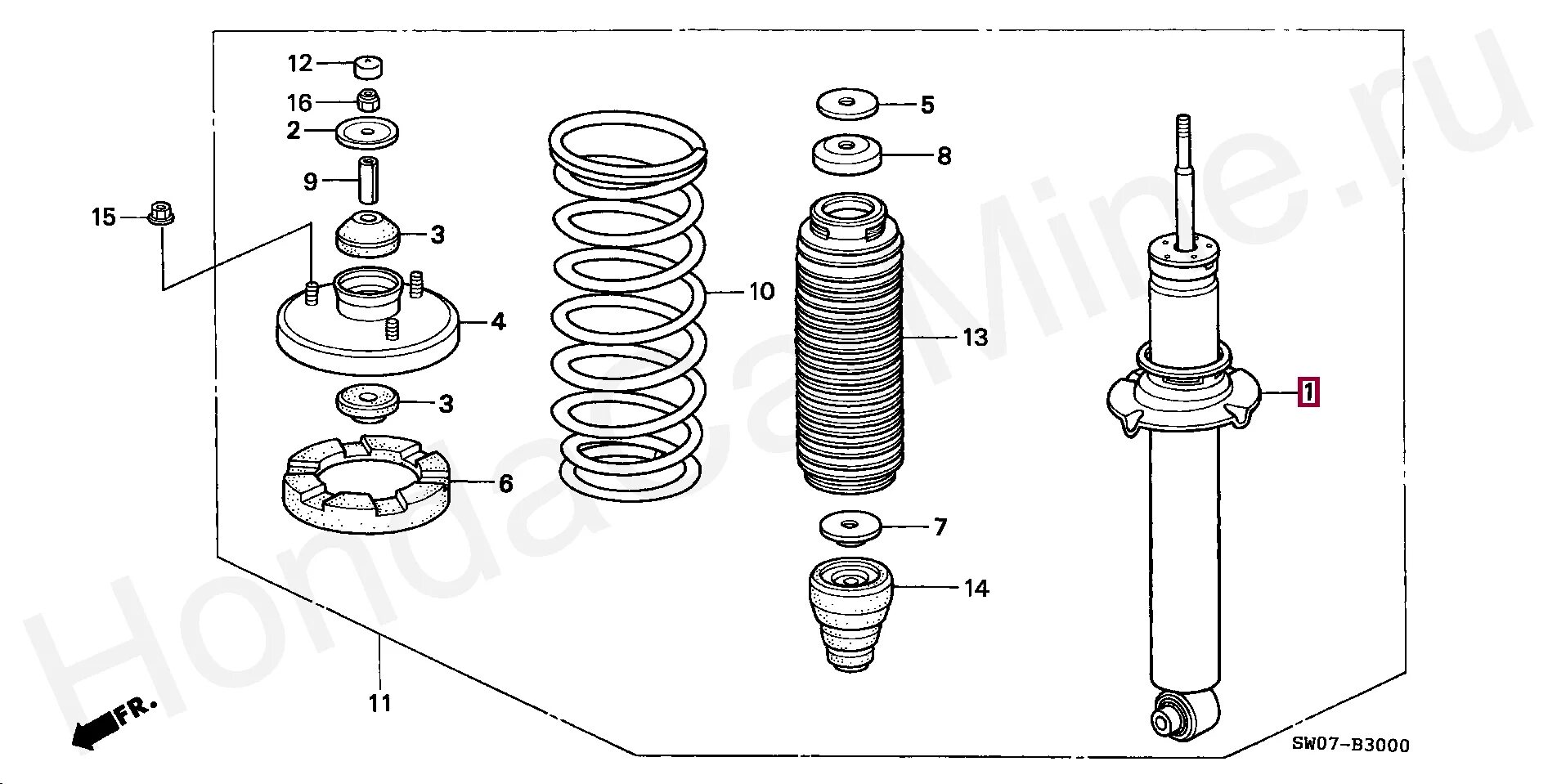 12
16
2
9
15
3
4
3
6
11
10
5
8
13
7
14
1
FR.
SW07-B3000
HondaCarMine.ru