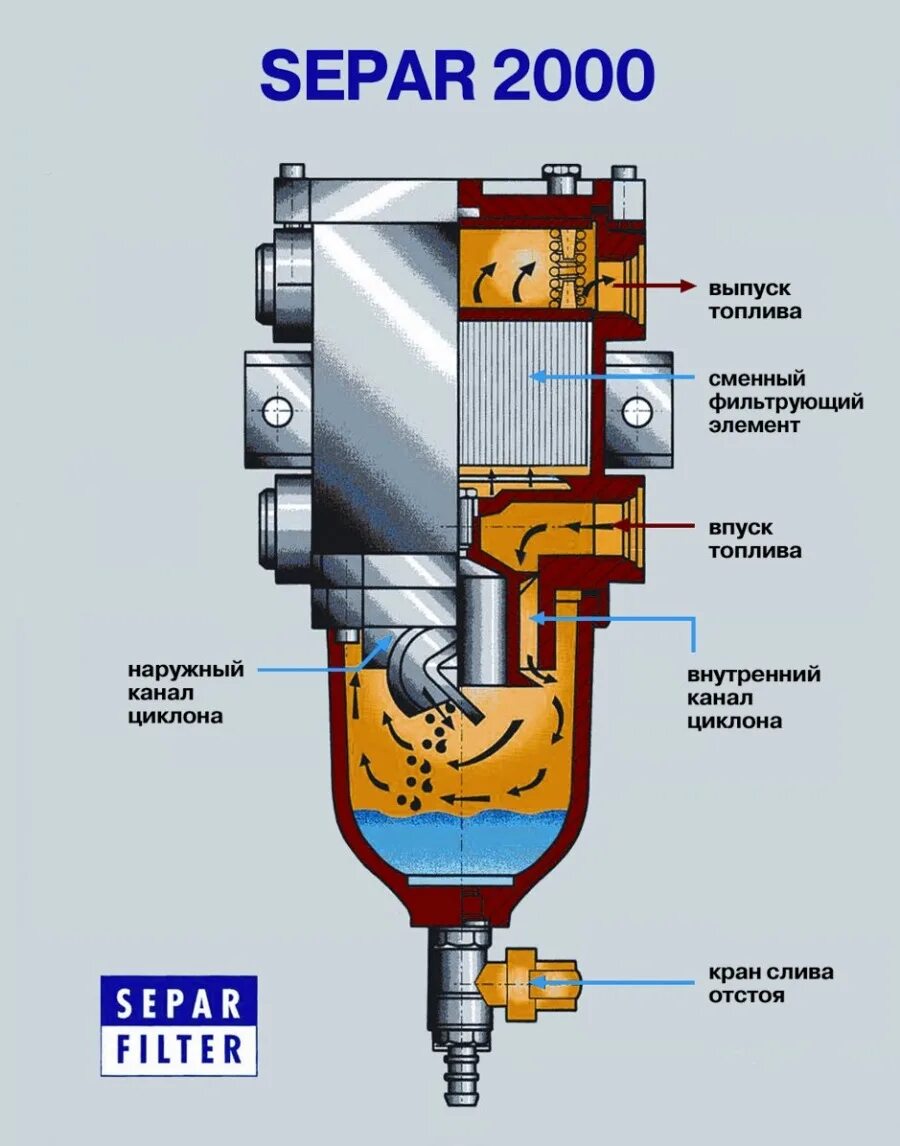 SEPAR 2000

выпуск топлива

сменный фильтрующий элемент

впуск топлива

наружный канал циклона

внутренний канал циклона

кран слива отстоя

SEPAR FILTER