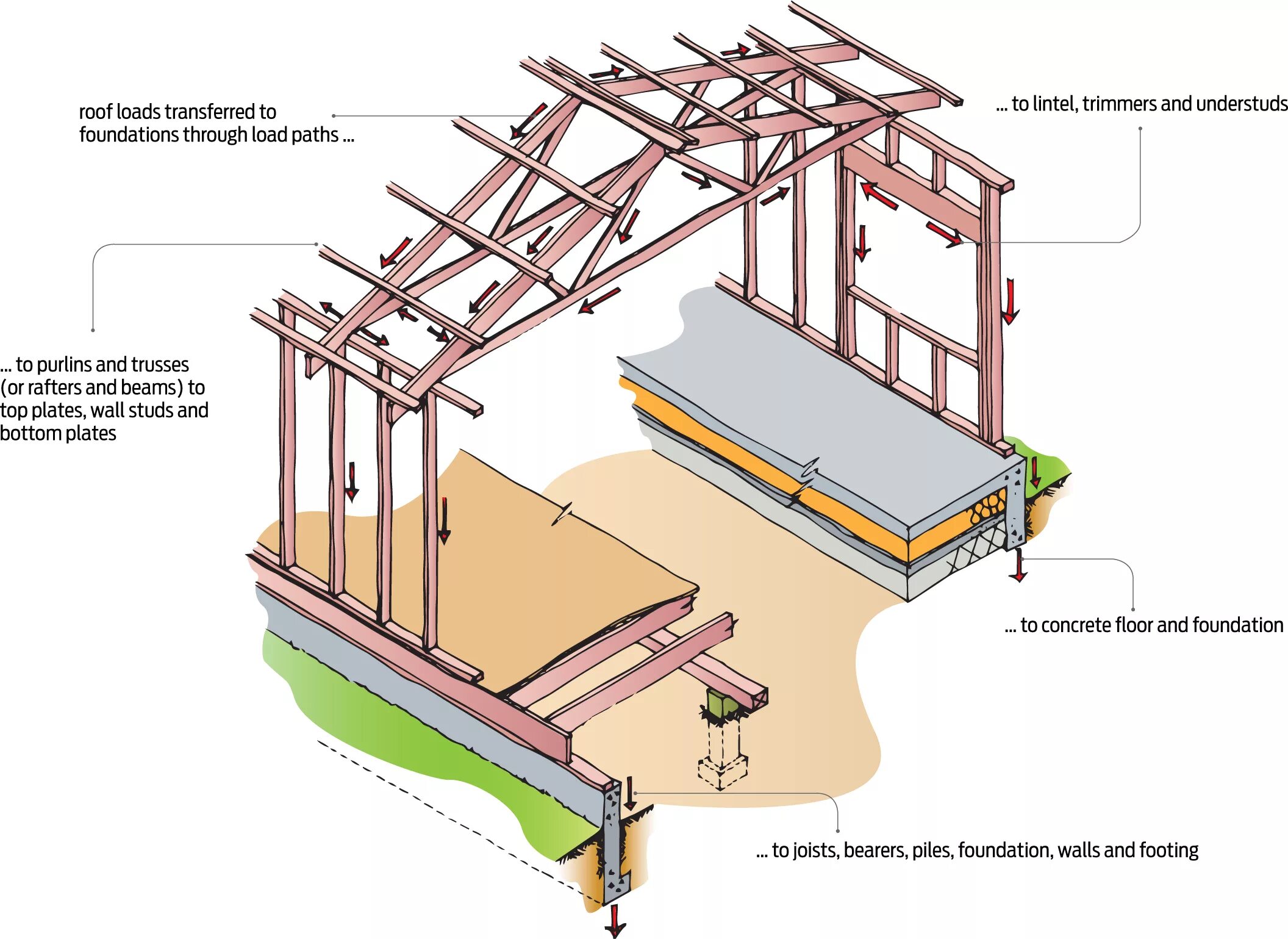 roof loads transferred to foundations through load paths ...

... to lintel, trimmers and understuds

... to purlins and trusses (or rafters and beams) to top plates, wall studs and bottom plates

... to concrete floor and foundation

... to joists, bearers, piles, foundation, walls and footing