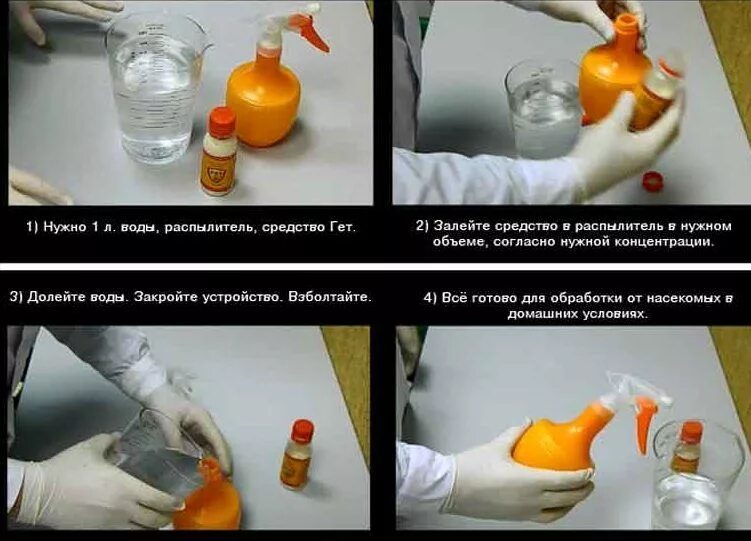 1) Нужно 1 л. воды, распылитель, средство Гет.

2) Залейте средство в распылитель в нужном объеме, согласно нужной концентрации.

3) Долейте воды. Закройте устройство. Взболтайте.

4) Всё готово для обработки от насекомых в домашних условиях.