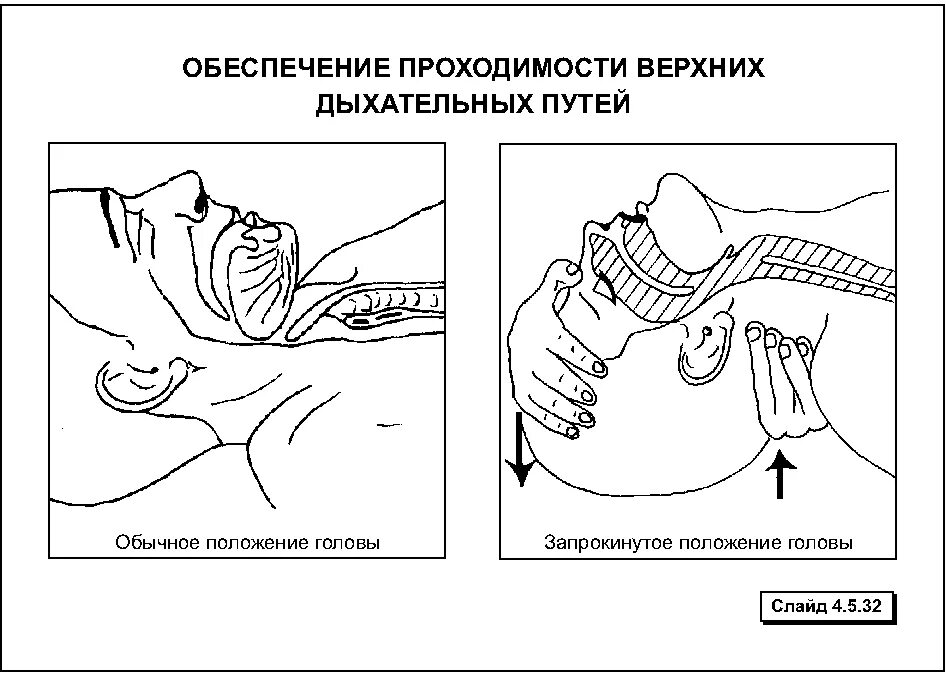 ОБЕСПЕЧЕНИЕ ПРОХОДИМОСТИ ВЕРХНИХ ДЫХАТЕЛЬНЫХ ПУТЕЙ

Обычное положение головы

Запрокинутое положение головы

Слайд 4.5.32