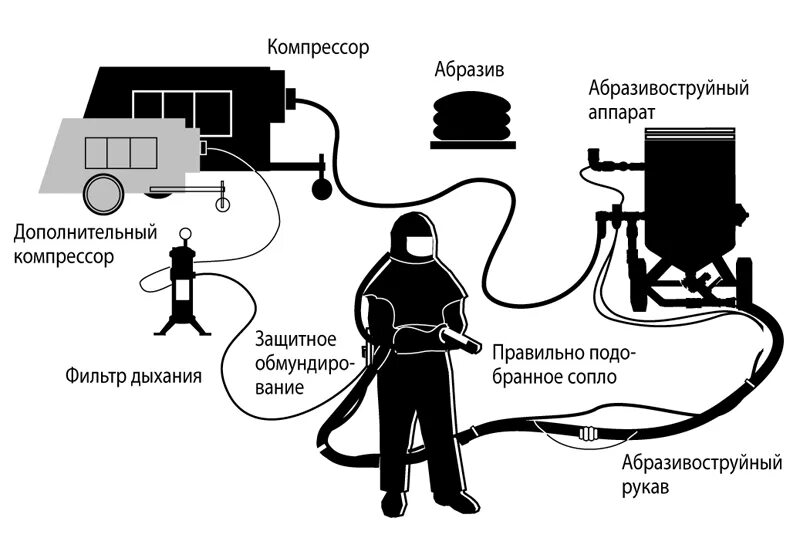 Компрессор

Абразив

Абразивоструйный аппарат

Дополнительный компрессор

Фильтр дыхания

Защитное обмундирование

Правильно подобранное сопло

Абразивоструйный рукав