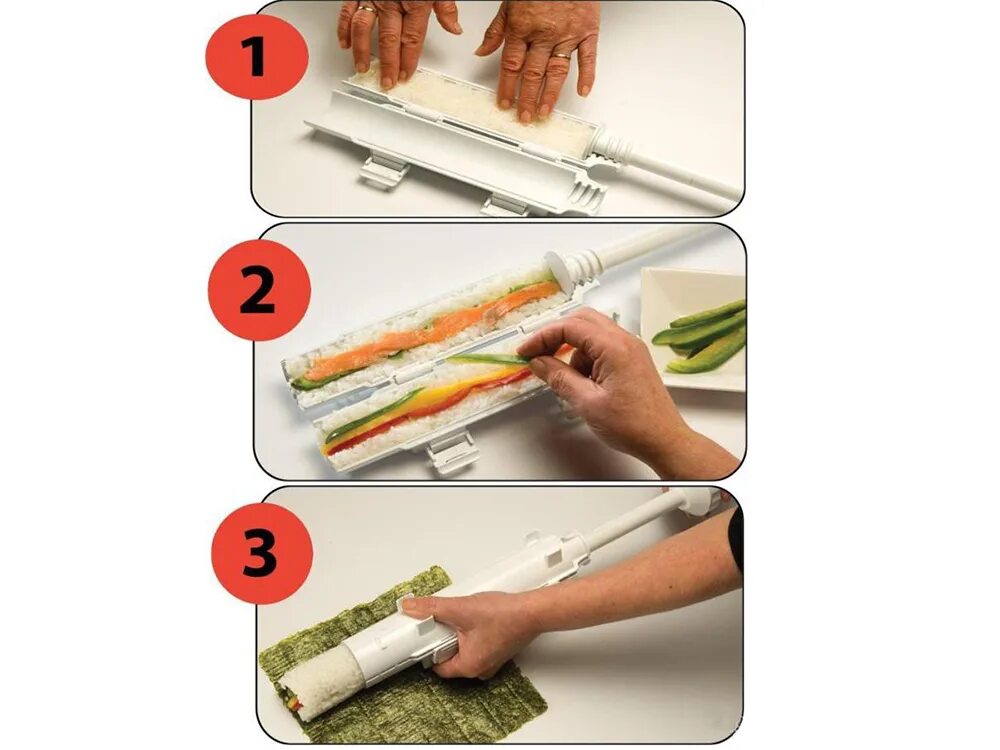 1

2

3