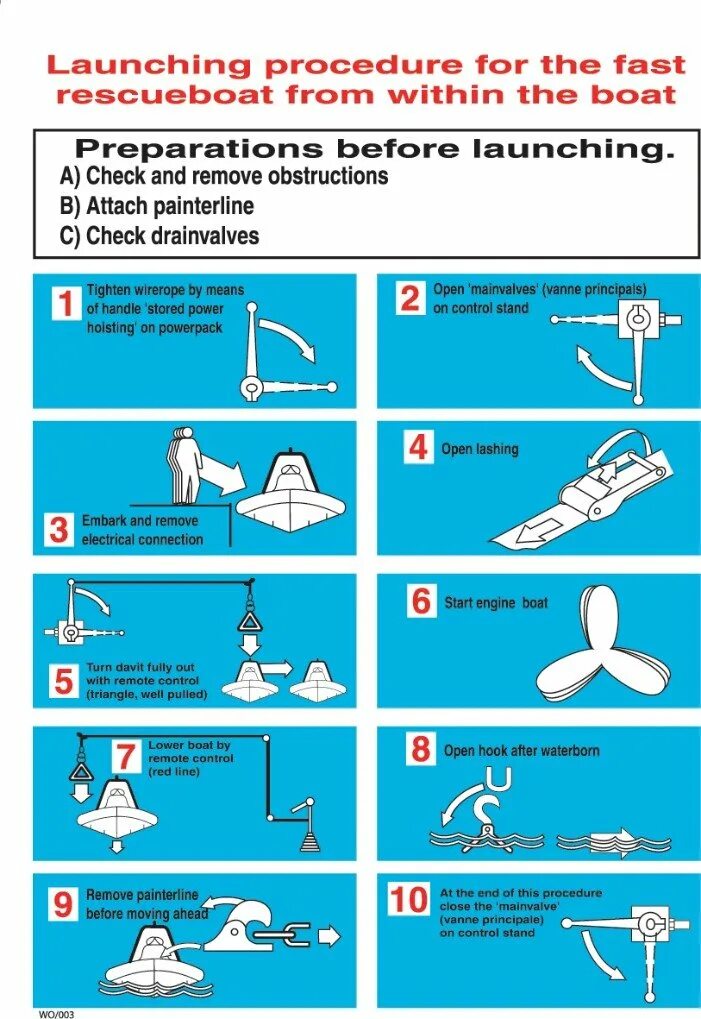 Launching procedure for the fast rescueboat from within the boat

Preparations before launching.
A) Check and remove obstructions
B) Attach painterline
C) Check drainvalves

1 Tighten wirerope by means of handle 'stored power hoisting' on powerpack

2 Open 'mainvalves' (vanne principals) on control stand

3 Embark and remove electrical connection

4 Open lashing

5 Turn davit fully out with remote control (triangle, well pulled)

6 Start engine boat

7 Lower boat by remote control (red line)

8 Open hook after waterborn

9 Remove painterline before moving ahead

10 At the end of this procedure close the 'mainvalve' (vanne principale) on control stand

WO/003