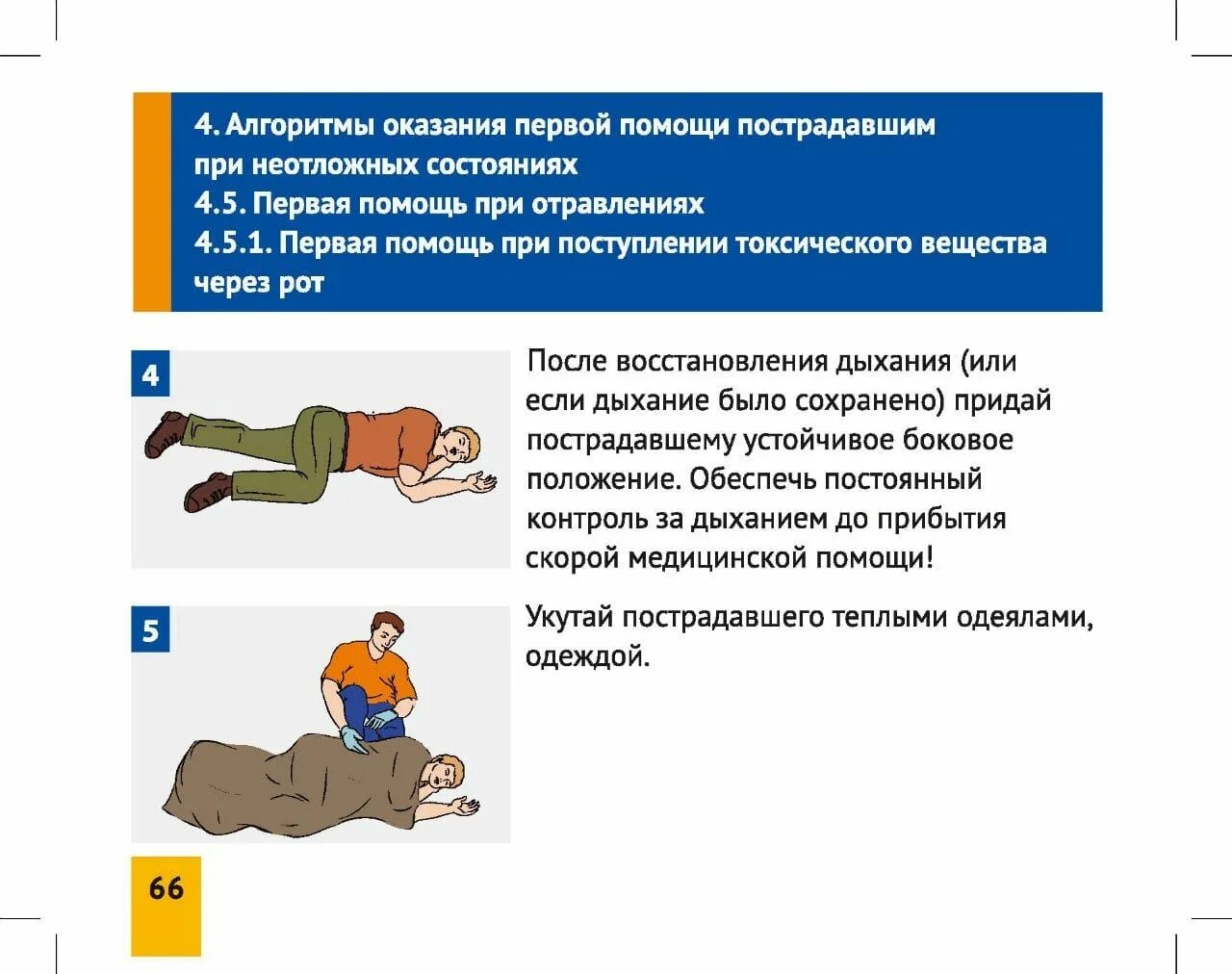 4. Алгоритмы оказания первой помощи пострадавшим при неотложных состояниях
4.5. Первая помощь при отравлениях
4.5.1. Первая помощь при поступлении токсического вещества через рот

4

После восстановления дыхания (или если дыхание было сохранено) придай пострадавшему устойчивое боковое положение. Обеспечь постоянный контроль за дыханием до прибытия скорой медицинской помощи!

5

Укутай пострадавшего теплыми одеялами, одеждой.

66