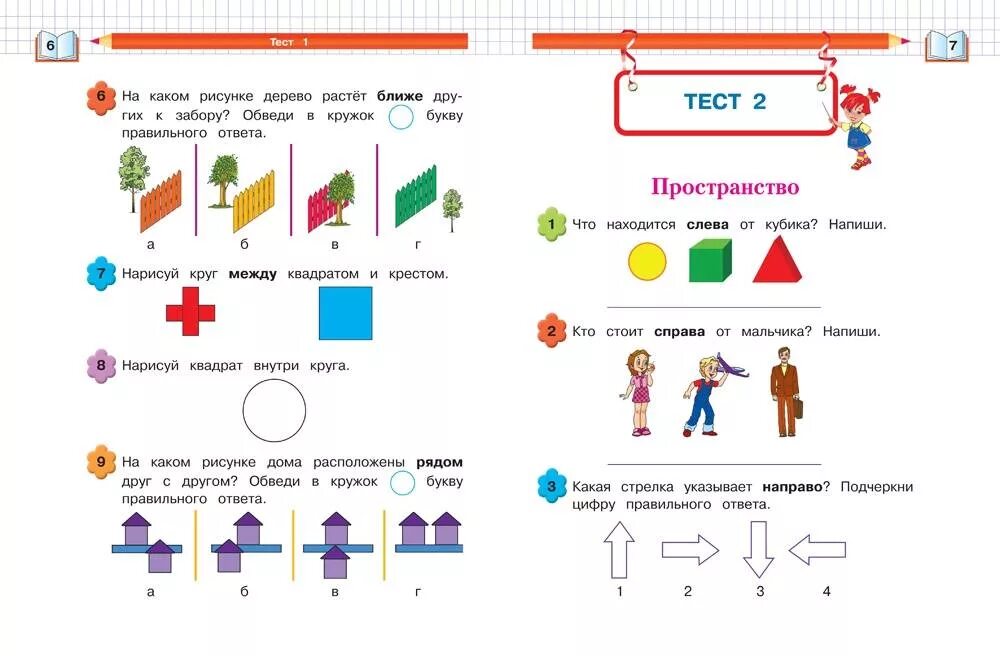 6

Тест 1

6 На каком рисунке дерево растёт **ближе** других к забору? Обведи в кружок букву правильного ответа.

а б в г

7 Нарисуй круг **между** квадратом и крестом.

8 Нарисуй квадрат внутри круга.

9 На каком рисунке дома расположены **рядом** друг с другом? Обведи в кружок букву правильного ответа.

а б в г

7

ТЕСТ 2

Пространство

1 Что находится **слева** от кубика? Напиши.

2 Кто стоит **справа** от мальчика? Напиши.

3 Какая стрелка указывает **направо**? Подчеркни цифру правильного ответа.

1 2 3 4