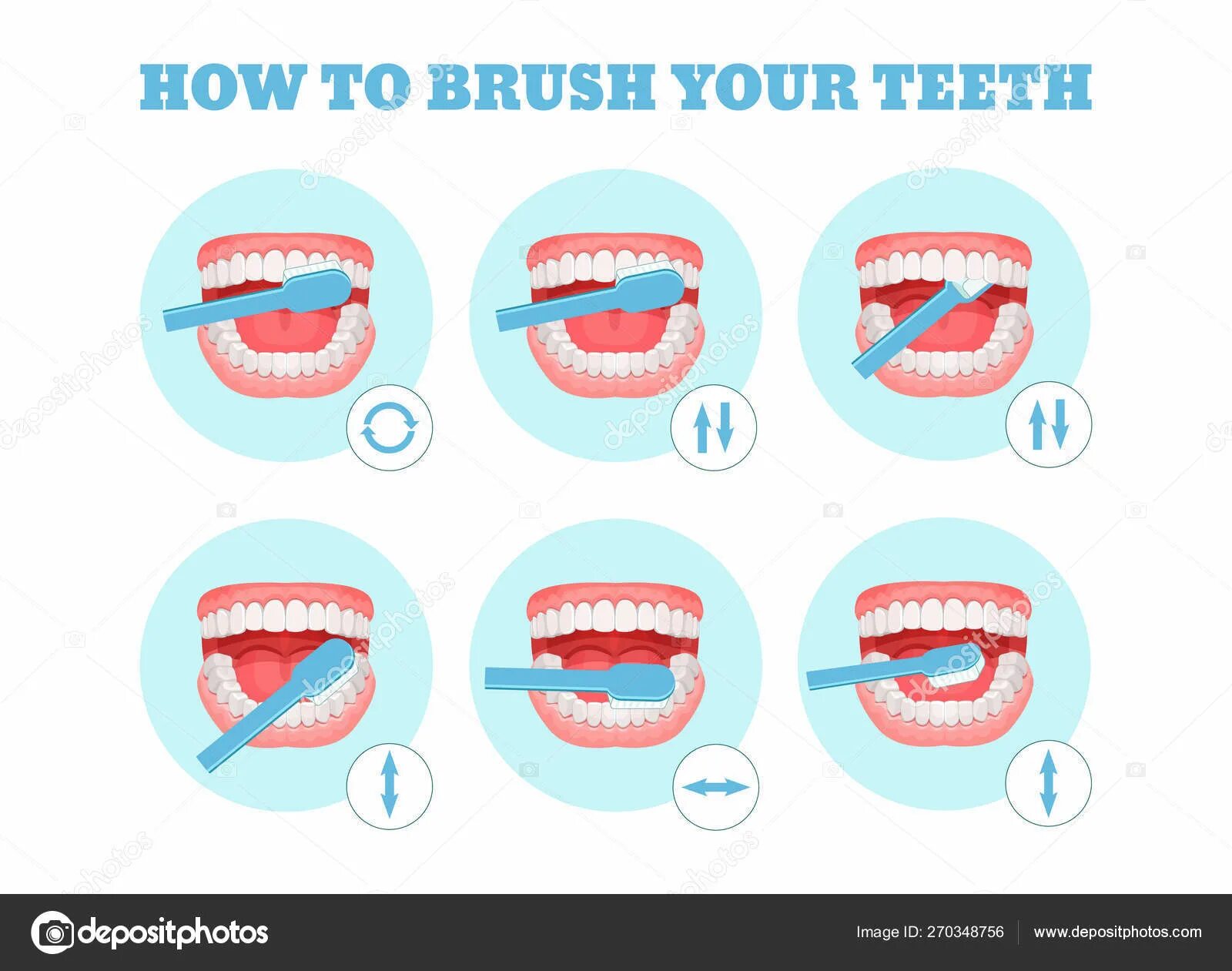 HOW TO BRUSH YOUR TEETH

depositphotos

Image ID: 270348756

www.depositphotos.com