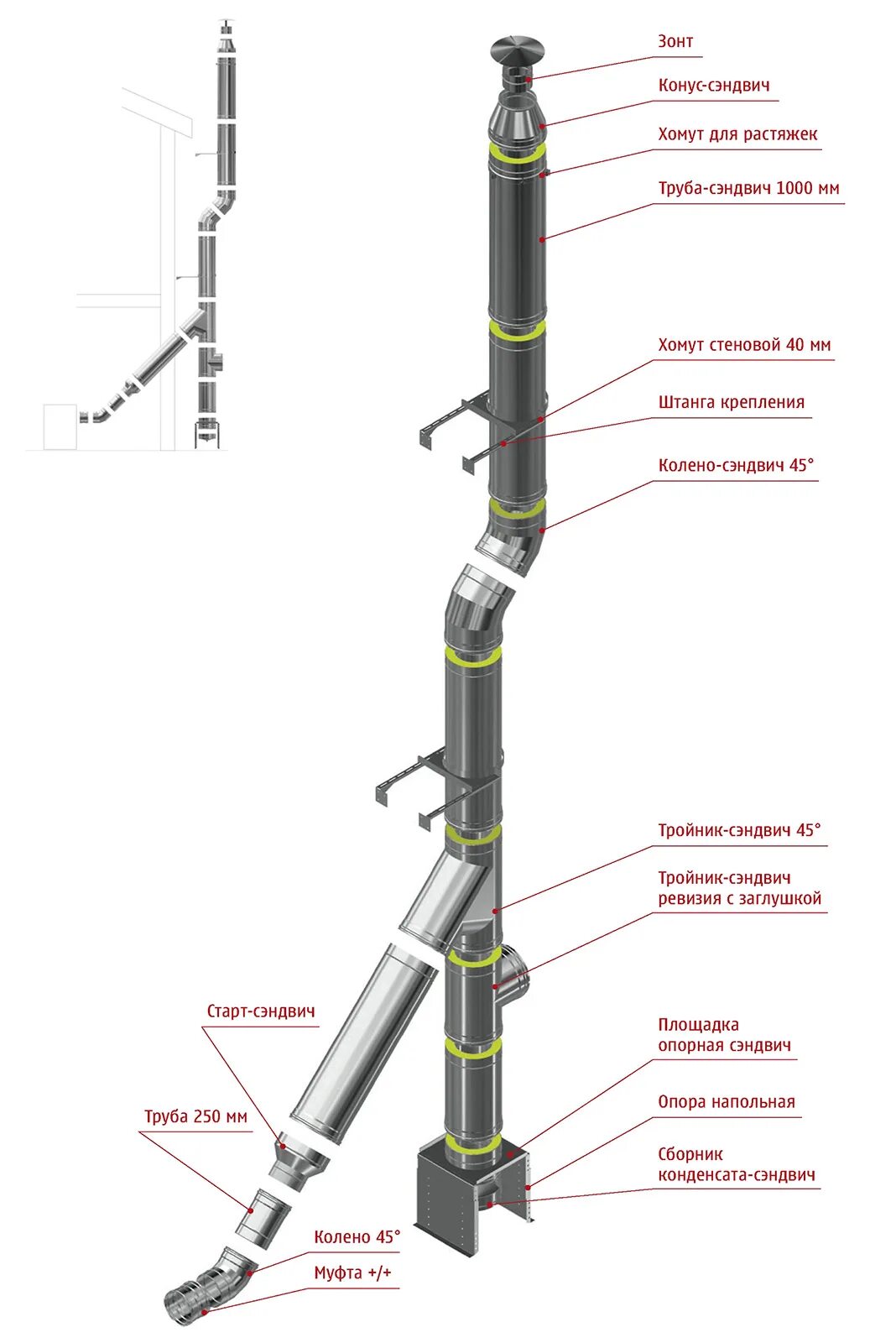 Зонт
Конус-сэндвич
Хомут для растяжек
Труба-сэндвич 1000 мм
Хомут стеновой 40 мм
Штанга крепления
Колено-сэндвич 45°
Тройник-сэндвич 45°
Тройник-сэндвич ревизия с заглушкой
Площадка опорная сэндвич
Опора напольная
Сборник конденсата-сэндвич
Старт-сэндвич
Труба 250 мм
Колено 45°
Муфта +/+