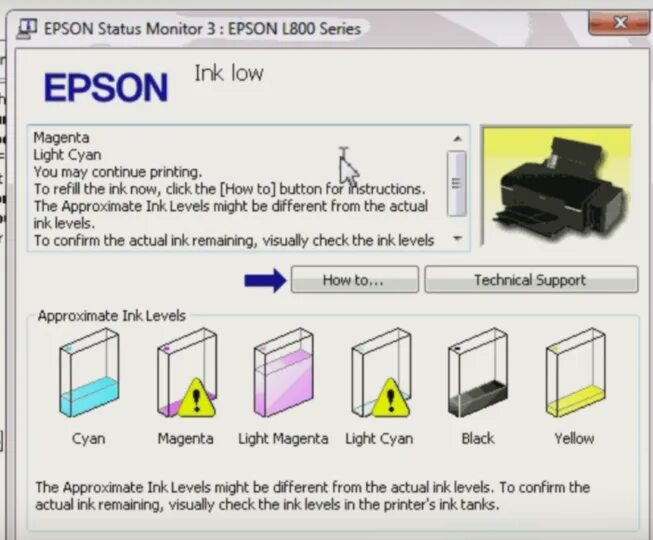 EPSON Status Monitor 3 : EPSON L800 Series

EPSON

Ink low

Magenta
Light Cyan
You may continue printing.
To refill the ink now, click the [How to] button for instructions.
The Approximate Ink Levels might be different from the actual ink levels.
To confirm the actual ink remaining, visually check the ink levels

How to...

Technical Support

Approximate Ink Levels

Cyan

Magenta

Light Magenta

Light Cyan

Black

Yellow

The Approximate Ink Levels might be different from the actual ink levels. To confirm the actual ink remaining, visually check the ink levels in the printer's ink tanks.