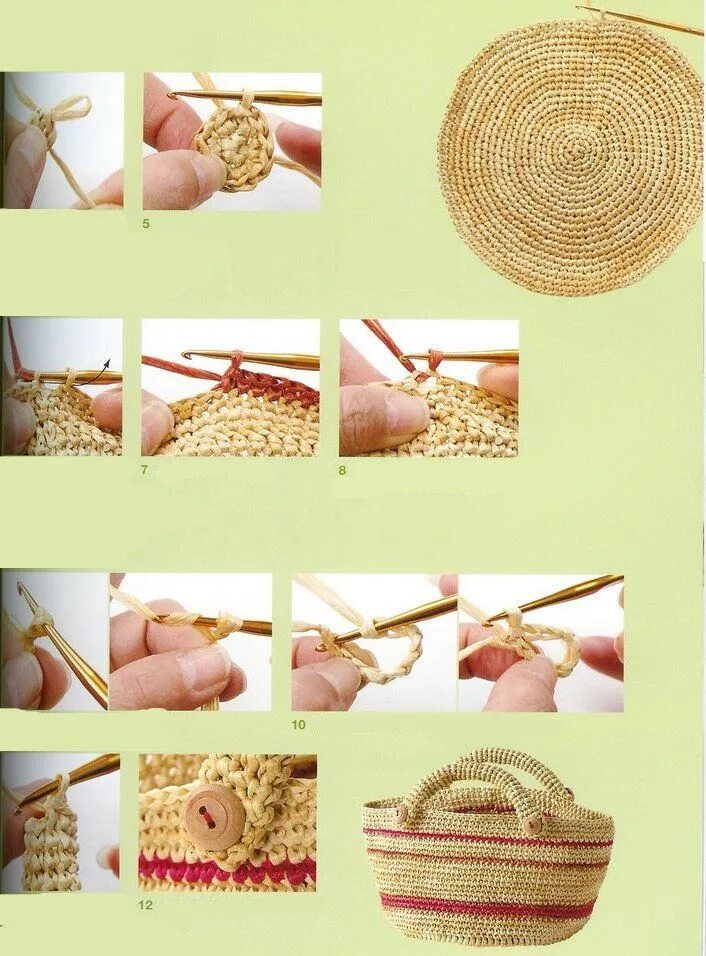 5

7

8

10

12