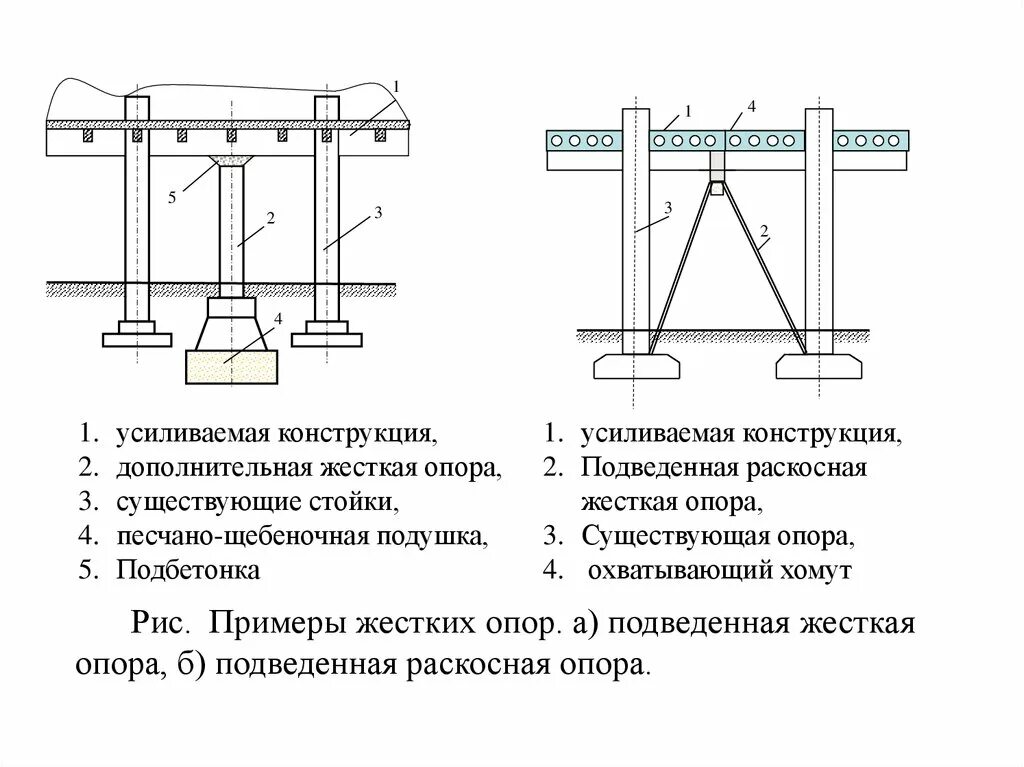 1

5

2

3

4

1

4

3

2

1. усиливаемая конструкция,
2. дополнительная жесткая опора,
3. существующие стойки,
4. песчано-щебеночная подушка,
5. Подбетонка

1. усиливаемая конструкция,
2. Подведенная раскосная жесткая опора,
3. Существующая опора,
4. охватывающий хомут

Рис. Примеры жестких опор. а) подведенная жесткая опора, б) подведенная раскосная опора.