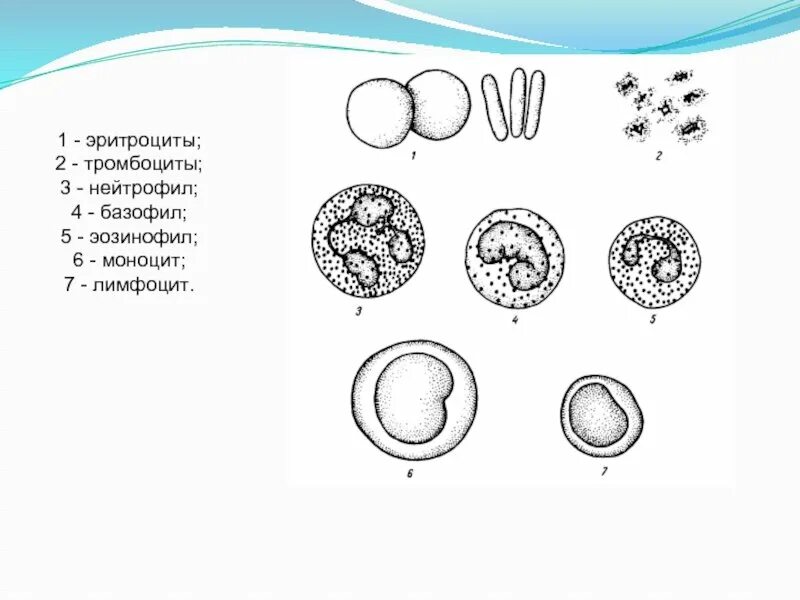 1 - эритроциты;
2 - тромбоциты;
3 - нейтрофил;
4 - базофил;
5 - эозинофил;
6 - моноцит;
7 - лимфоцит.

1

2

3

4

5

6

7