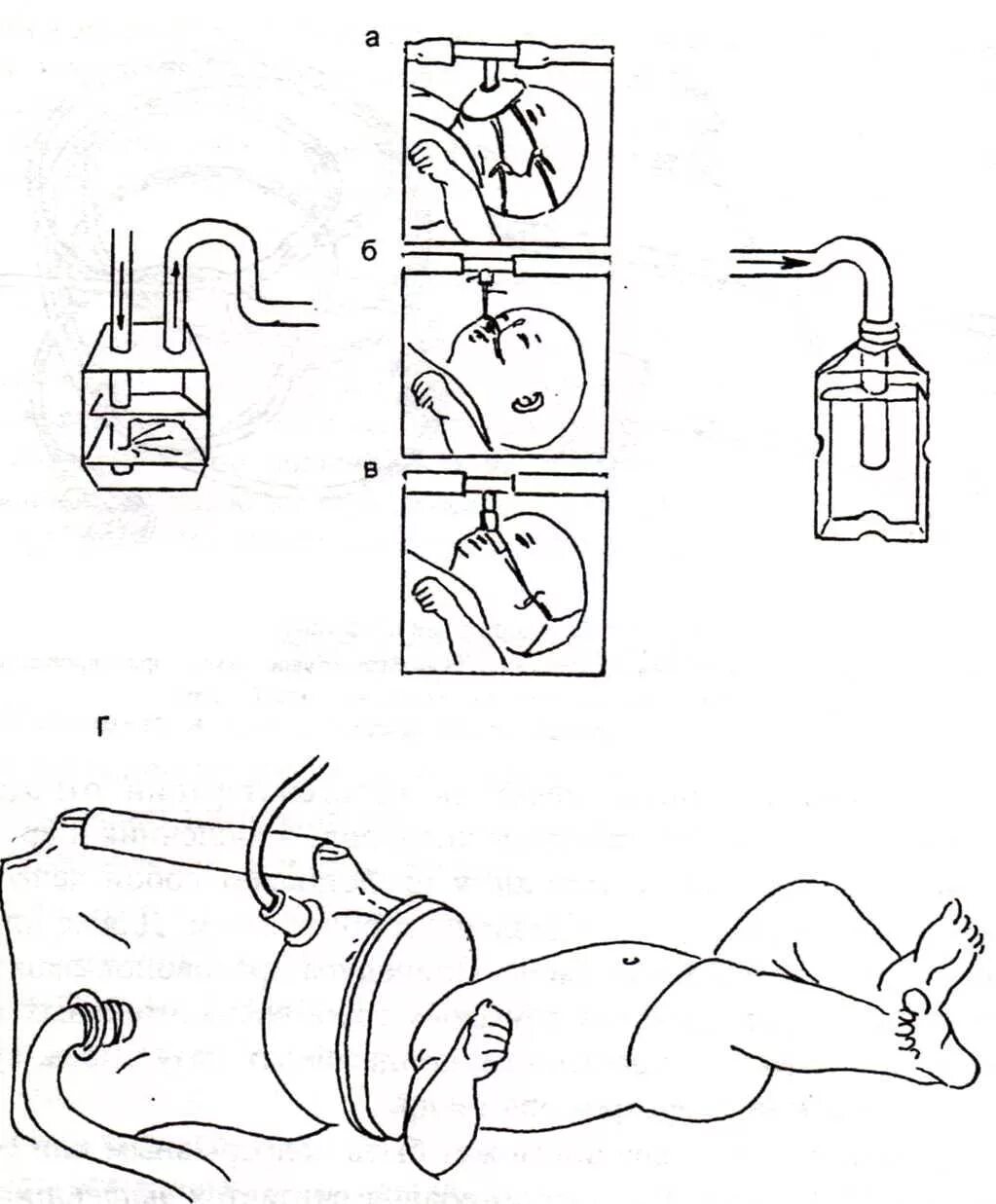 а

б

в

г