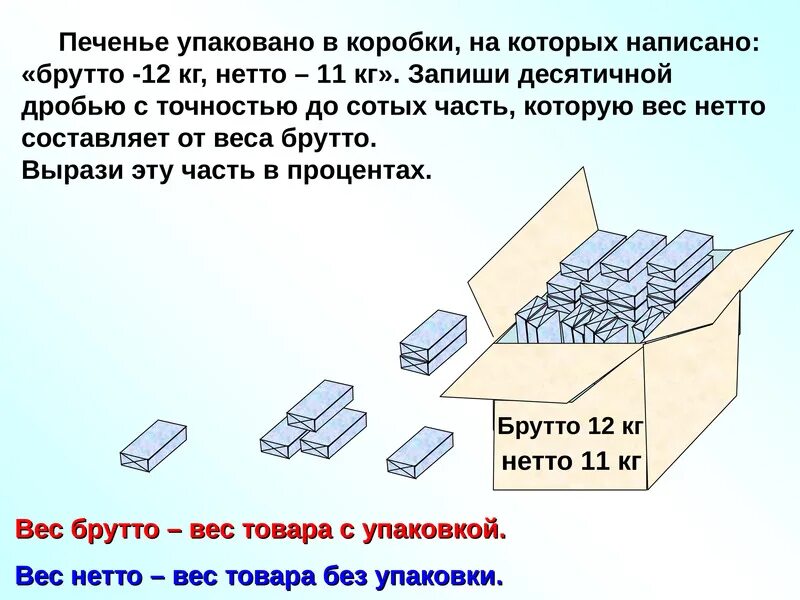 Печенье упаковано в коробки, на которых написано: «брутто -12 кг, нетто – 11 кг». Запиши десятичной дробью с точностью до сотых часть, которую вес нетто составляет от веса брутто.
Вырази эту часть в процентах.

Брутто 12 кг
нетто 11 кг

Вес брутто – вес товара с упаковкой.

Вес нетто – вес товара без упаковки.