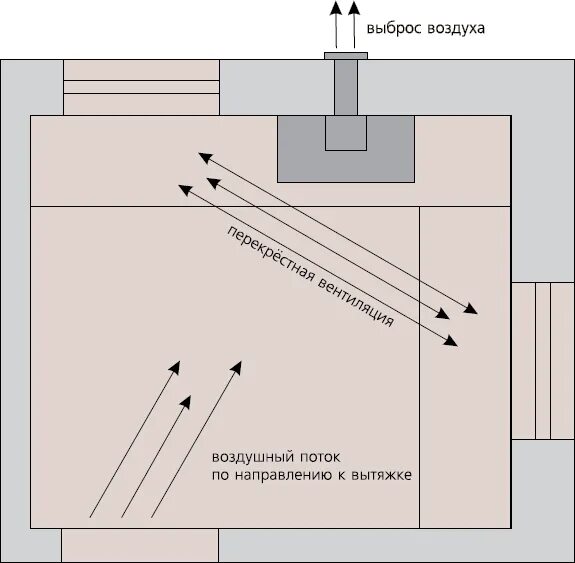 выброс воздуха

перекрёстная вентиляция

воздушный поток
по направлению к вытяжке