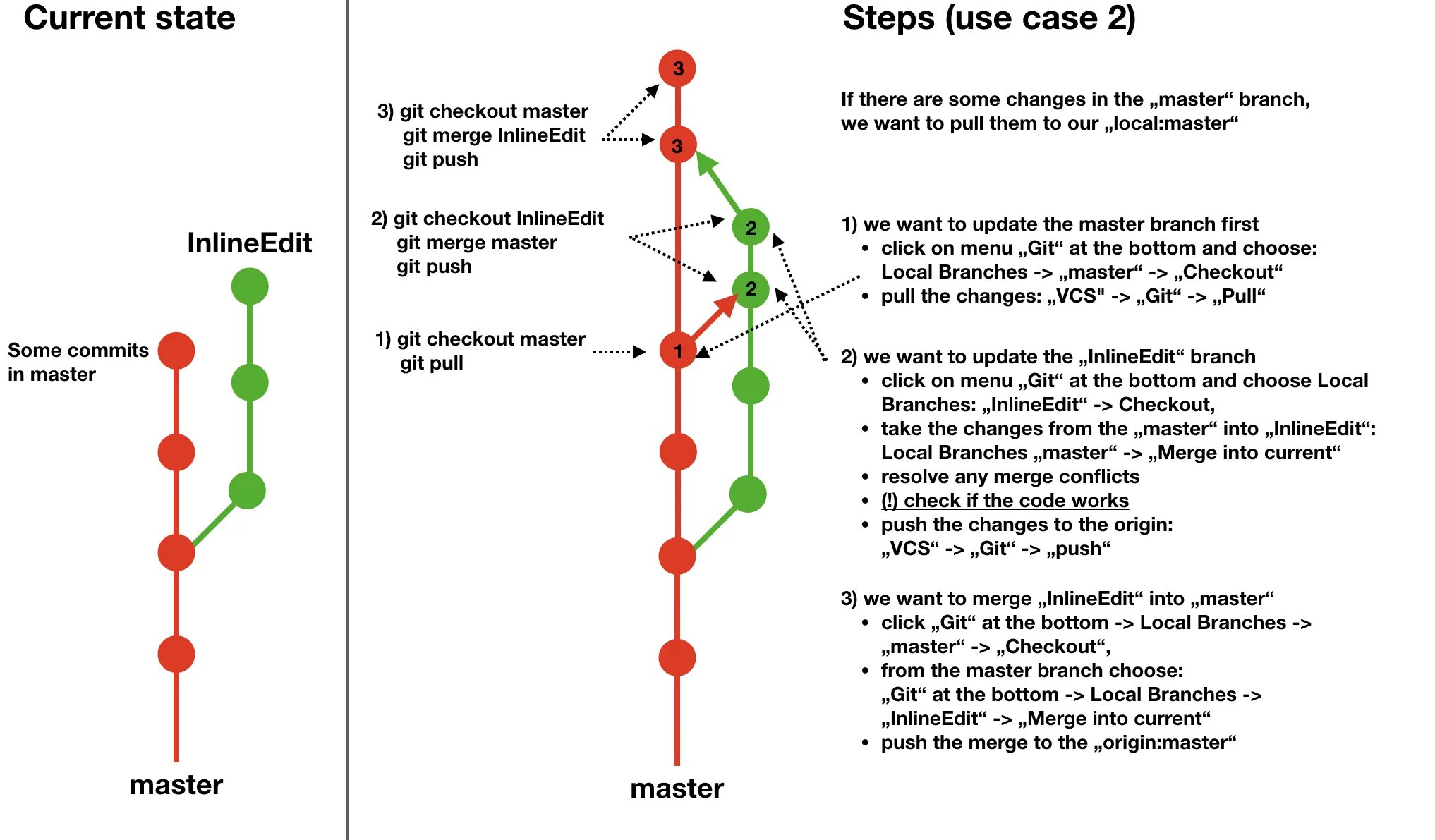 Current state

InlineEdit

Some commits in master

master

3) git checkout master
git merge InlineEdit
git push

2) git checkout InlineEdit
git merge master
git push

1) git checkout master
git pull

3

3

2

2

1

master

Steps (use case 2)

If there are some changes in the „master“ branch, we want to pull them to our „local:master“

1) we want to update the master branch first
• click on menu „Git“ at the bottom and choose: Local Branches -> „master“ -> „Checkout“
• pull the changes: „VCS" -> „Git“ -> „Pull“

2) we want to update the „InlineEdit“ branch
• click on menu „Git“ at the bottom and choose Local Branches: „InlineEdit“ -> Checkout,
• take the changes from the „master“ into „InlineEdit“: Local Branches „master“ -> „Merge into current“
• resolve any merge conflicts
• (!) check if the code works
• push the changes to the origin: „VCS“ -> „Git“ -> „push“

3) we want to merge „InlineEdit“ into „master“
• click „Git“ at the bottom -> Local Branches -> „master“ -> „Checkout“,
• from the master branch choose: „Git“ at the bottom -> Local Branches -> „InlineEdit“ -> „Merge into current“
• push the merge to the „origin:master“