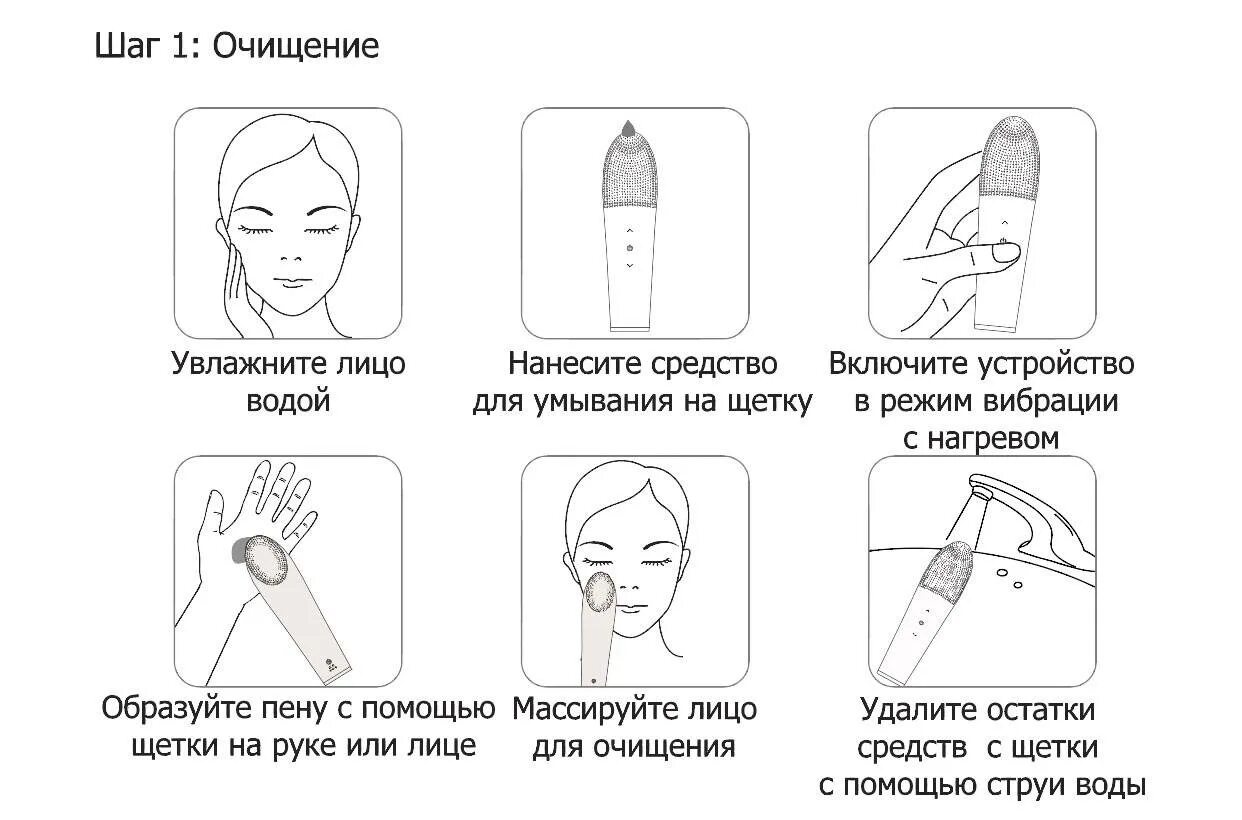 Шаг 1: Очищение

Увлажните лицо водой

Нанесите средство для умывания на щетку

Включите устройство в режим вибрации с нагревом

Образуйте пену с помощью щетки на руке или лице

Массируйте лицо для очищения

Удалите остатки средств с щетки с помощью струи воды