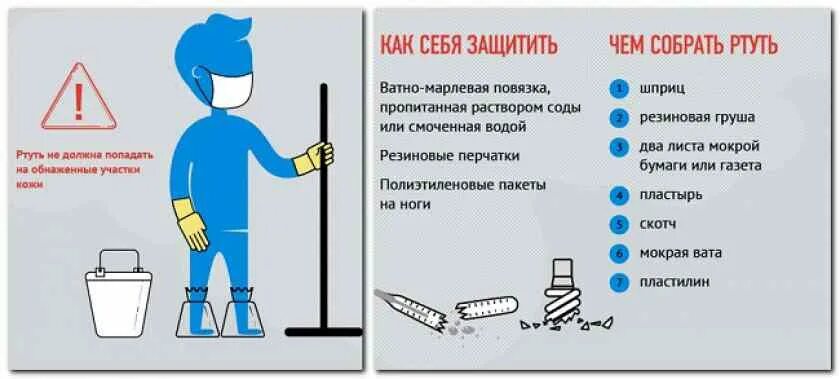 !

Ртуть не должна попадать на обнаженные участки кожи

КАК СЕБЯ ЗАЩИТИТЬ

Ватно-марлевая повязка, пропитанная раствором соды или смоченная водой

Резиновые перчатки

Полиэтиленовые пакеты на ноги

ЧЕМ СОБРАТЬ РТУТЬ

1 шприц
2 резиновая груша
3 два листа мокрой бумаги или газета
4 пластырь
5 скотч
6 мокрая вата
7 пластилин