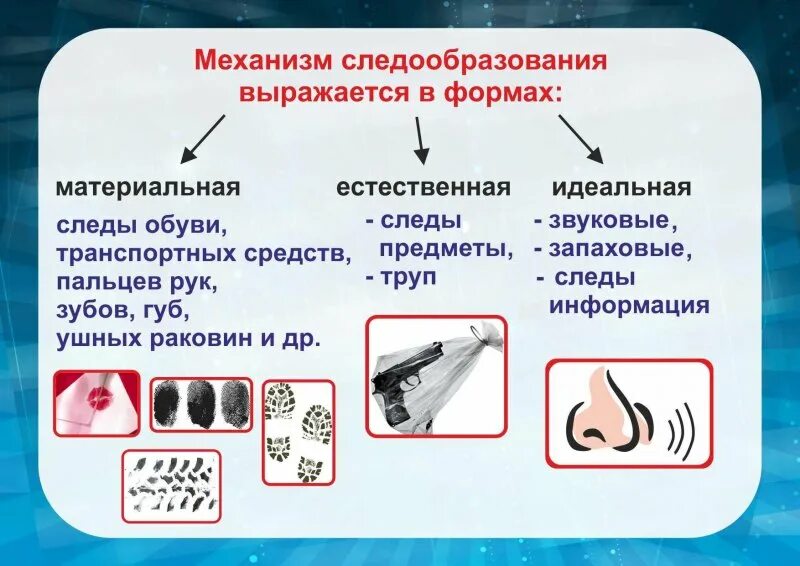 Механизм следообразования выражается в формах:

материальная

следы обуви, транспортных средств, пальцев рук, зубов, губ, ушных раковин и др.

естественная

- следы предметы,
- труп

идеальная

- звуковые,
- запаховые,
- следы информация