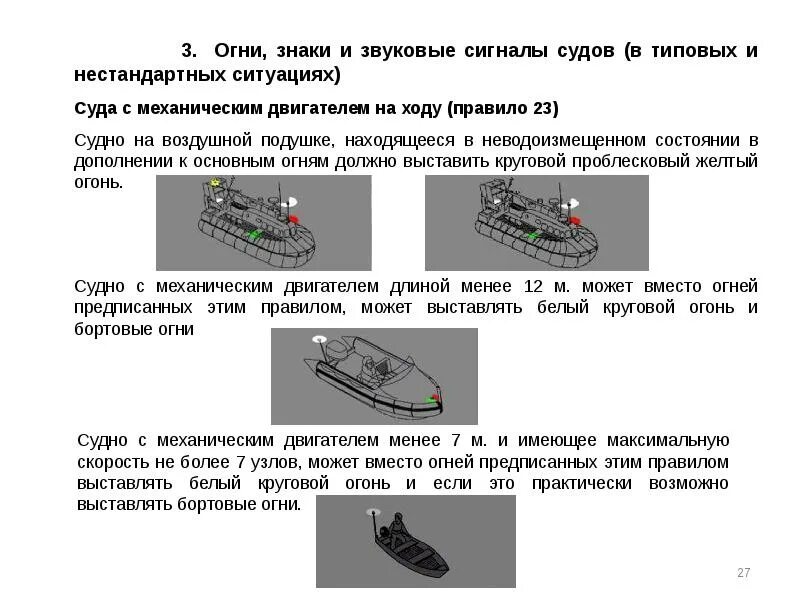 3. Огни, знаки и звуковые сигналы судов (в типовых и нестандартных ситуациях)

Суда с механическим двигателем на ходу (правило 23)

Судно на воздушной подушке, находящееся в неводоизмещенном состоянии в дополнении к основным огням должно выставить круговой проблесковый желтый огонь.

Судно с механическим двигателем длиной менее 12 м. может вместо огней предписанных этим правилом, может выставлять белый круговой огонь и бортовые огни

Судно с механическим двигателем менее 7 м. и имеющее максимальную скорость не более 7 узлов, может вместо огней предписанных этим правилом выставлять белый круговой огонь и если это практически возможно выставлять бортовые огни.

27