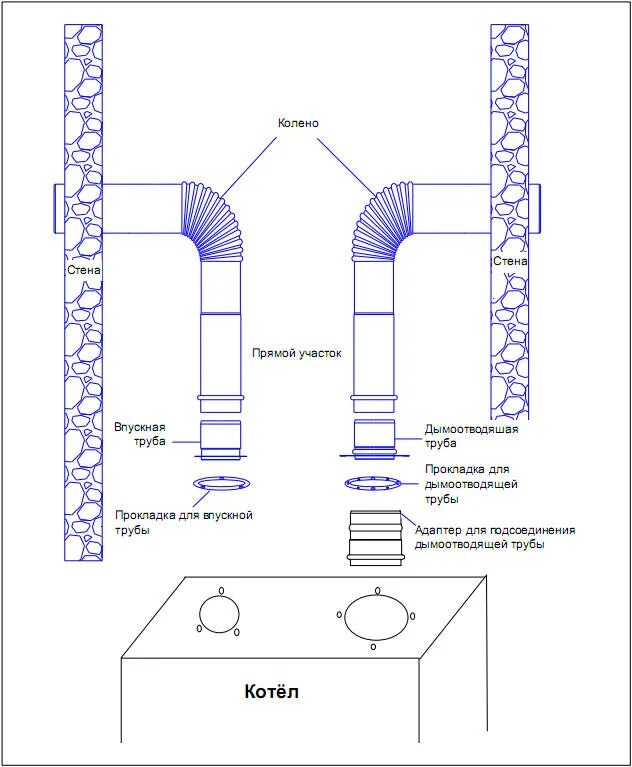 Колено

Стена

Стена

Прямой участок

Впускная труба

Дымоотводяшая труба

Прокладка для дымоотводящей трубы

Прокладка для впускной трубы

Адаптер для подсоединения дымоотводящей трубы

Котёл