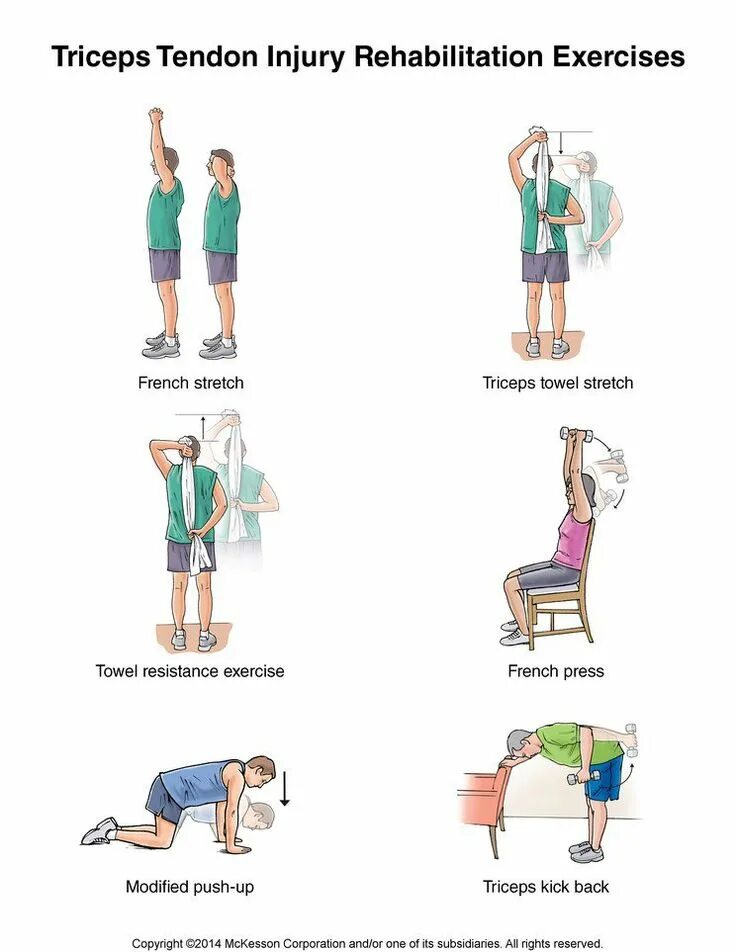 Triceps Tendon Injury Rehabilitation Exercises

French stretch

Triceps towel stretch

Towel resistance exercise

French press

Modified push-up

Triceps kick back

Copyright ©2014 McKesson Corporation and/or one of its subsidiaries. All rights reserved.