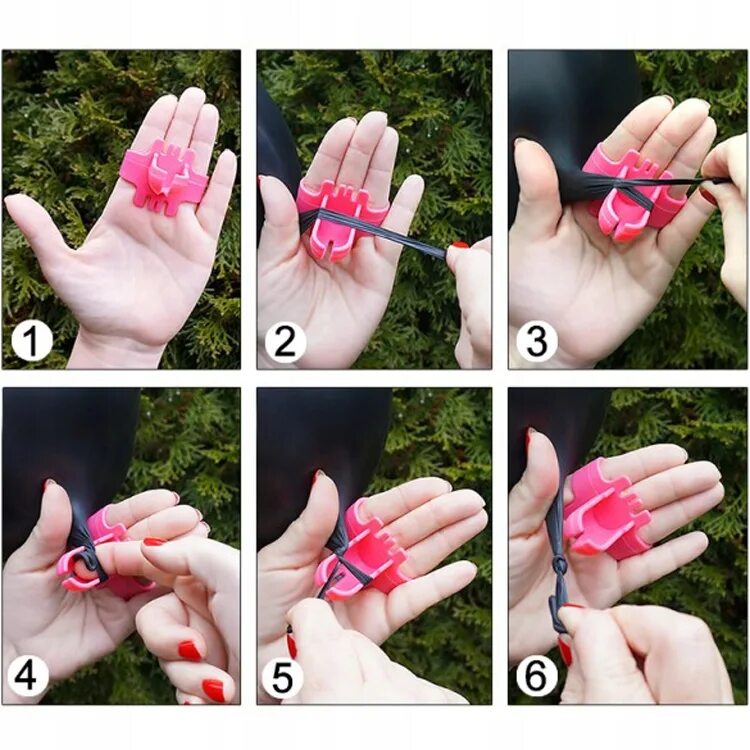 1
2
3
4
5
6