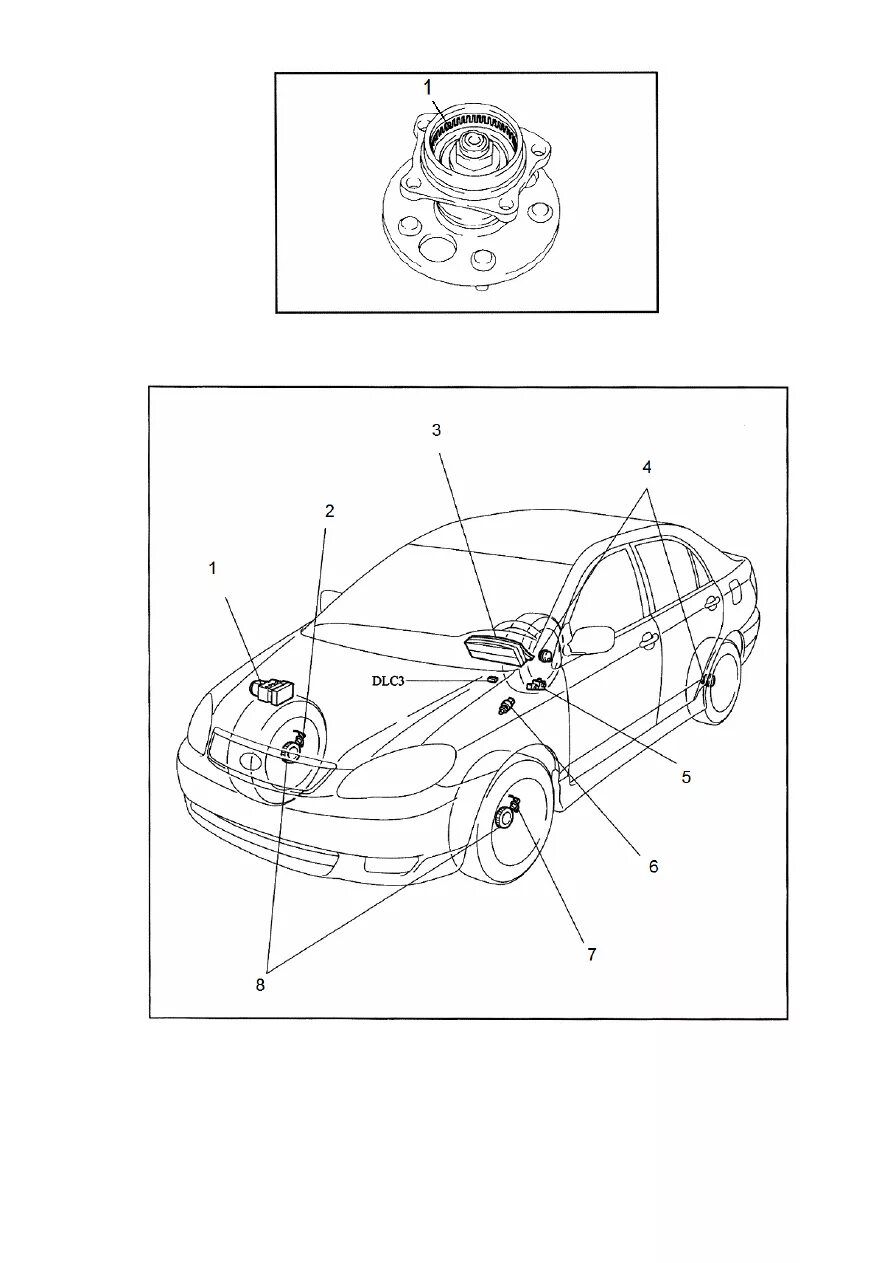 1

3
4
2
1
DLC3
5
6
7
8